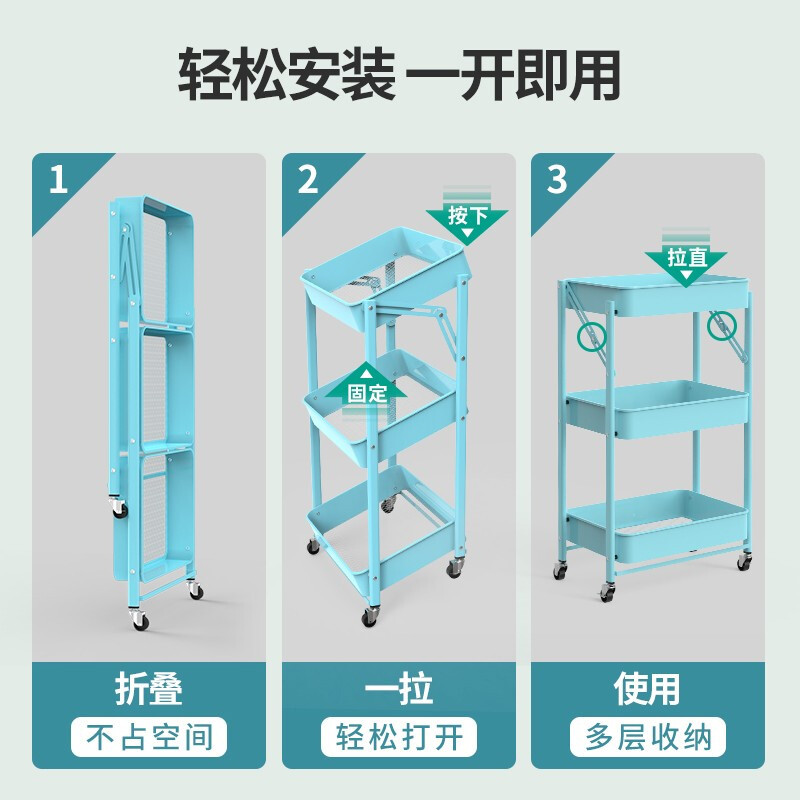 轻松安装 一开即用

1

折叠

不占空间

2

按下

固定

一拉

轻松打开

3

拉直

使用

多层收纳