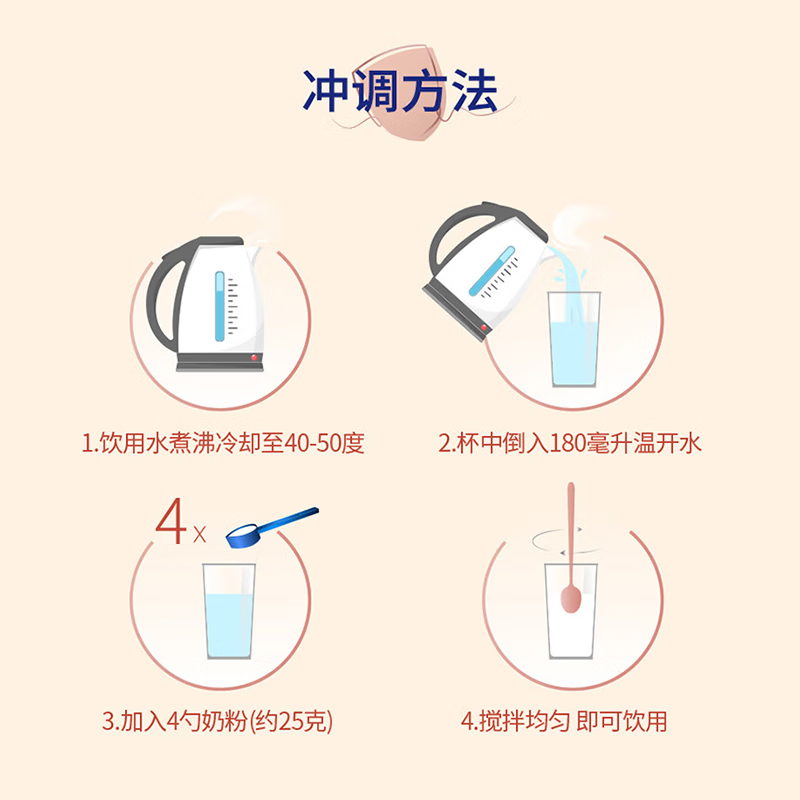 冲调方法

1.饮用水煮沸冷却至40-50度

2.杯中倒入180毫升温开水

4 x

3.加入4勺奶粉(约25克)

4.搅拌均匀 即可饮用