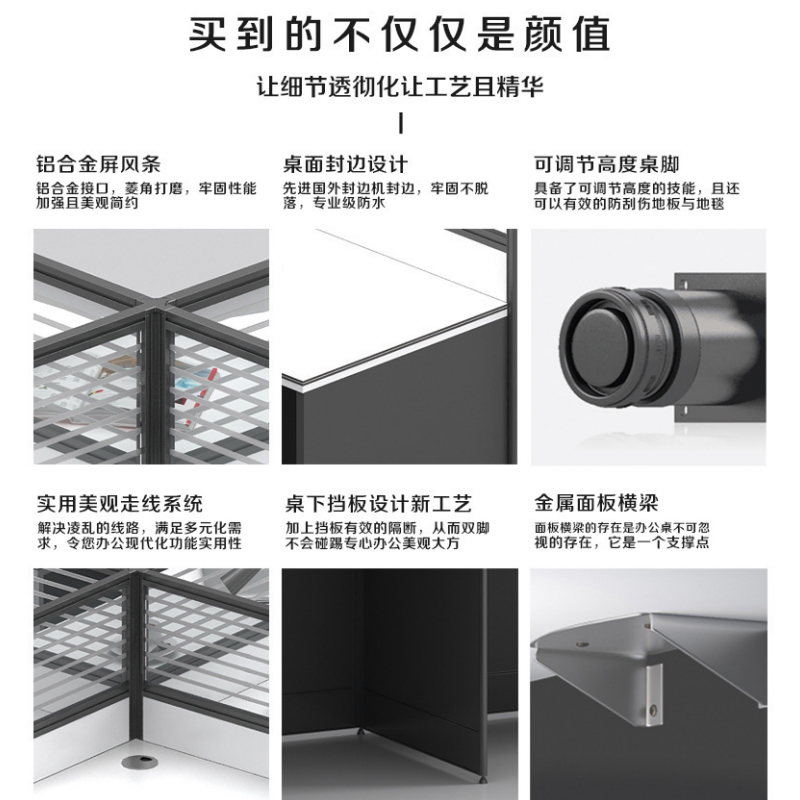 买到的不仅仅是颜值

让细节透彻化让工艺且精华

铝合金屏风条
铝合金接口，菱角打磨，牢固性能加强且美观简约

桌面封边设计
先进国外封边机封边，牢固不脱落，专业级防水

可调节高度桌脚
具备了可调节高度的技能，且还可以有效的防刮伤地板与地毯

实用美观走线系统
解决凌乱的线路，满足多元化需求，令您办公现代化功能实用性

桌下挡板设计新工艺
加上挡板有效的隔断，从而双脚不会碰踢专心办公美观大方

金属面板横梁
面板横梁的存在是办公桌不可忽视的存在，它是一个支撑点