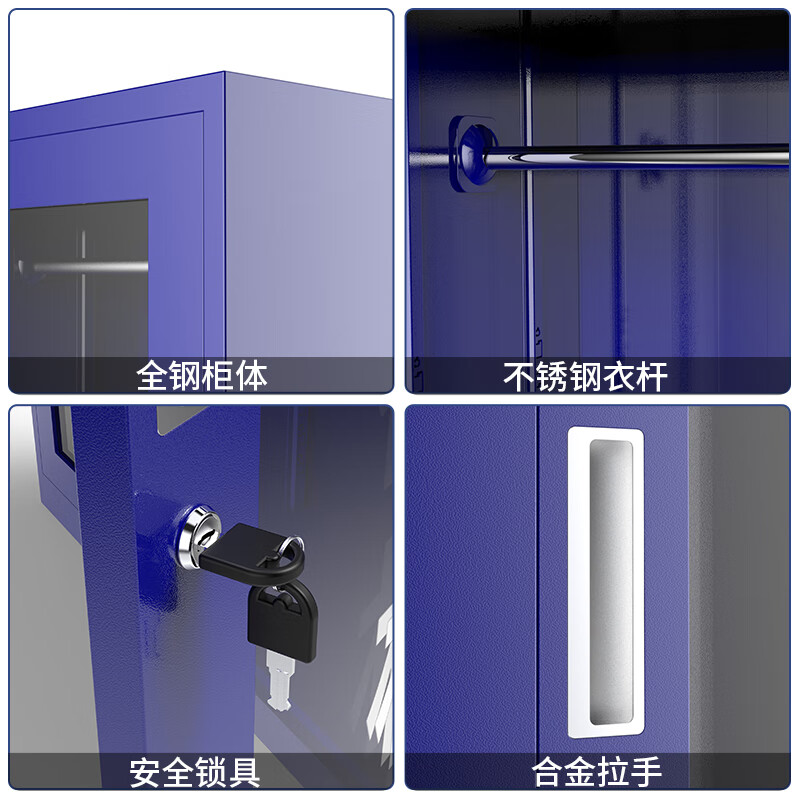 全钢柜体

不锈钢衣杆

安全锁具

合金拉手