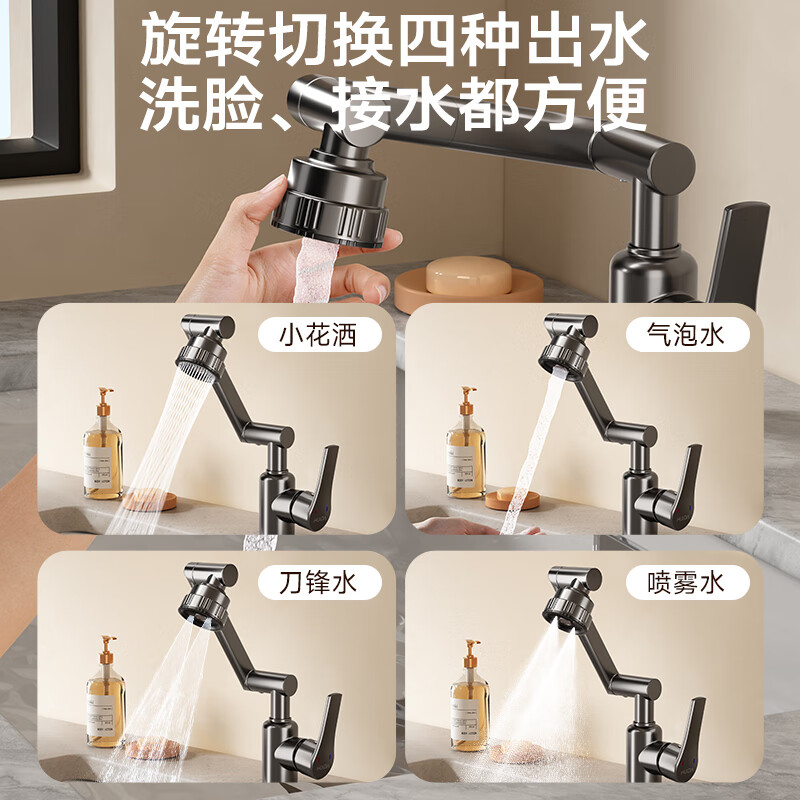 旋转切换四种出水
洗脸、接水都方便

小花洒

气泡水

刀锋水

喷雾水