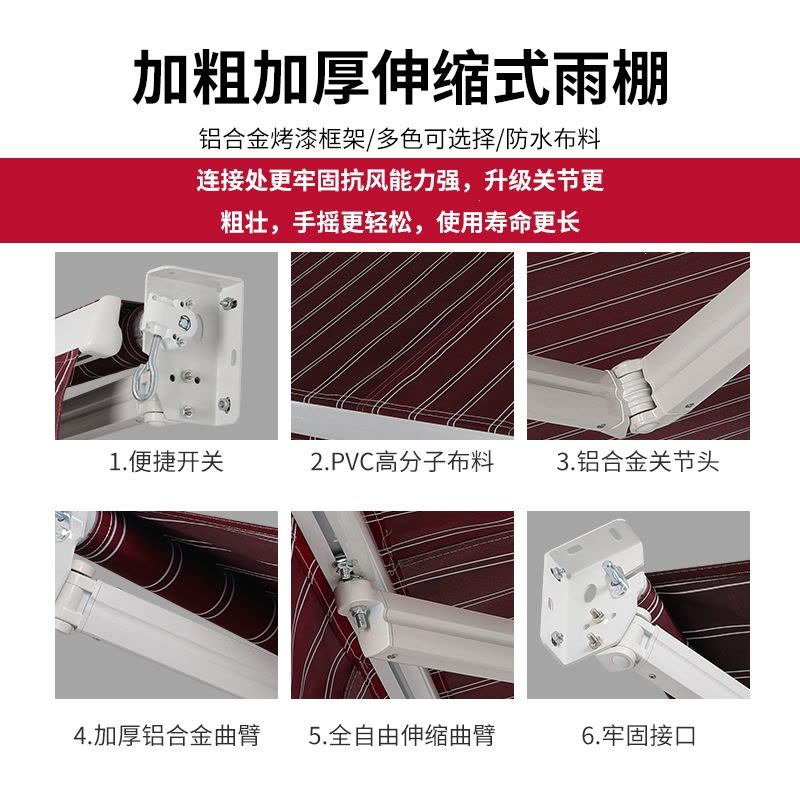 加粗加厚伸缩式雨棚

铝合金烤漆框架/多色可选择/防水布料

连接处更牢固抗风能力强，升级关节更粗壮，手摇更轻松，使用寿命更长

1.便捷开关

2.PVC高分子布料

3.铝合金关节头

4.加厚铝合金曲臂

5.全自由伸缩曲臂

6.牢固接口