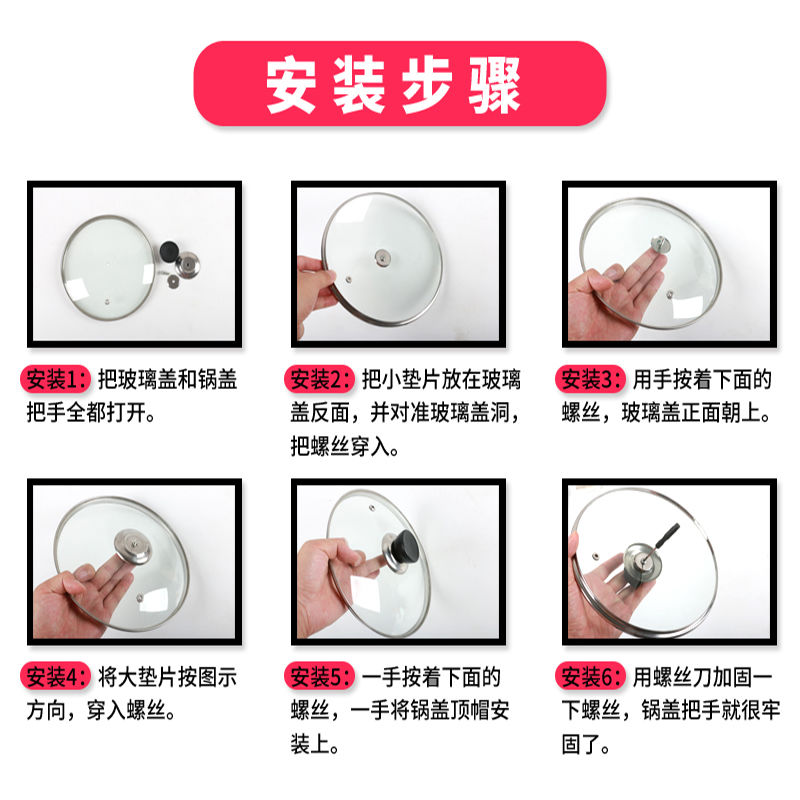 安装步骤

安装1：把玻璃盖和锅盖把手全都打开。

安装2：把小垫片放在玻璃盖反面，并对准玻璃盖洞，把螺丝穿入。

安装3：用手按着下面的螺丝，玻璃盖正面朝上。

安装4：将大垫片按图示方向，穿入螺丝。

安装5：一手按着下面的螺丝，一手将锅盖顶帽安装上。

安装6：用螺丝刀加固一下螺丝，锅盖把手就很牢固了。