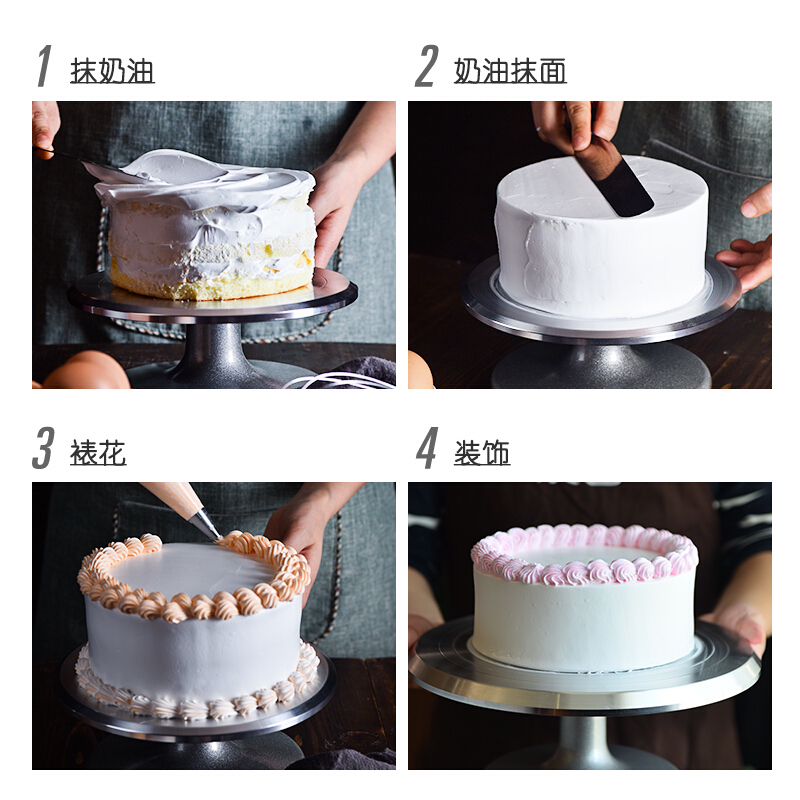 1 抹奶油

2 奶油抹面

3 裱花

4 装饰