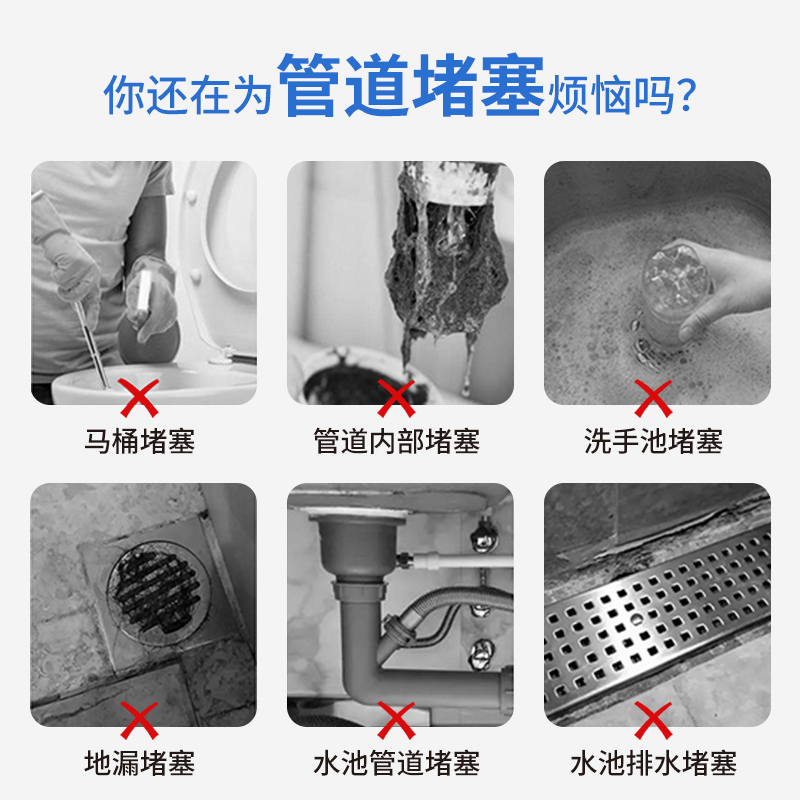 你还在为管道堵塞烦恼吗?

马桶堵塞

管道内部堵塞

洗手池堵塞

地漏堵塞

水池管道堵塞

水池排水堵塞