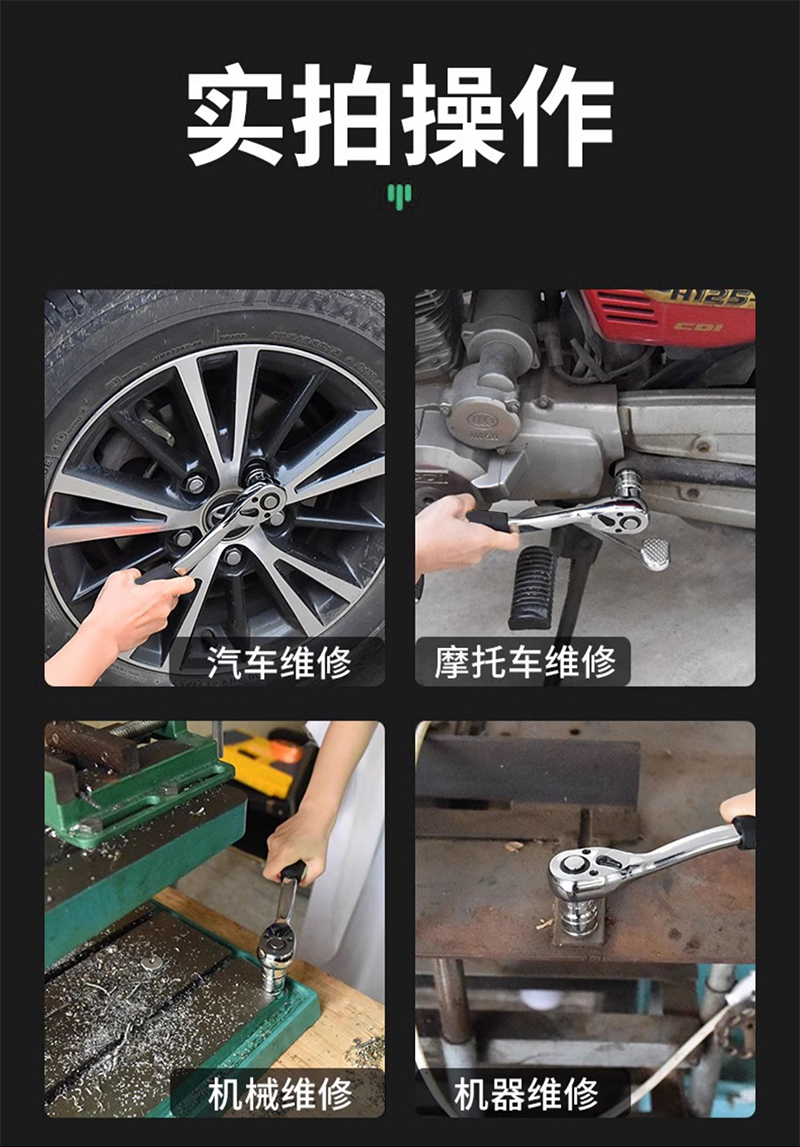 实拍操作

汽车维修

摩托车维修

机械维修

机器维修