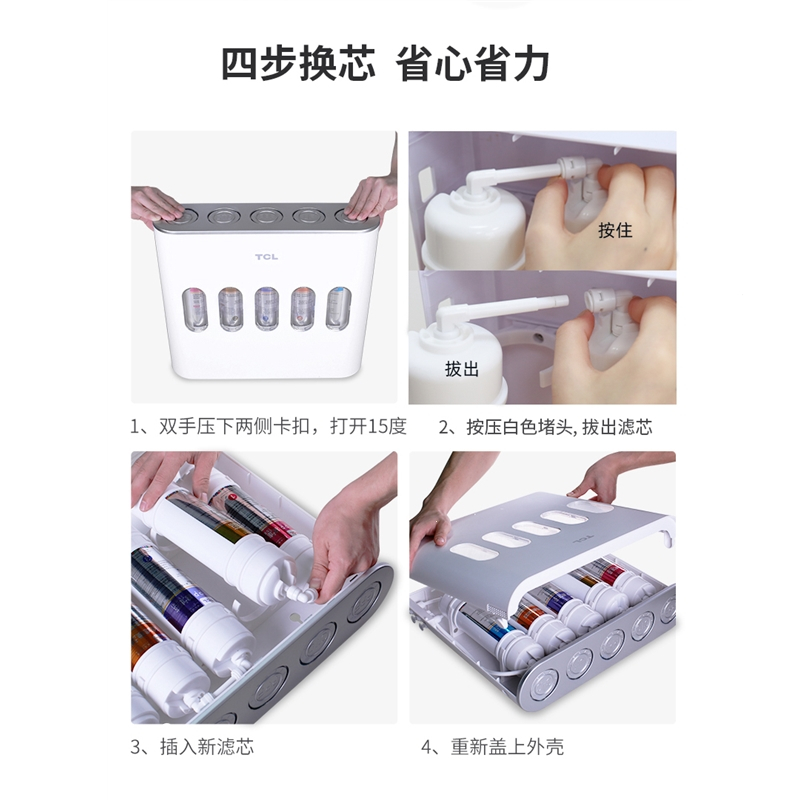 四步换芯 省心省力

TCL

按住

拔出

1、双手压下两侧卡扣，打开15度

2、按压白色堵头, 拔出滤芯

TCL

3、插入新滤芯

4、重新盖上外壳