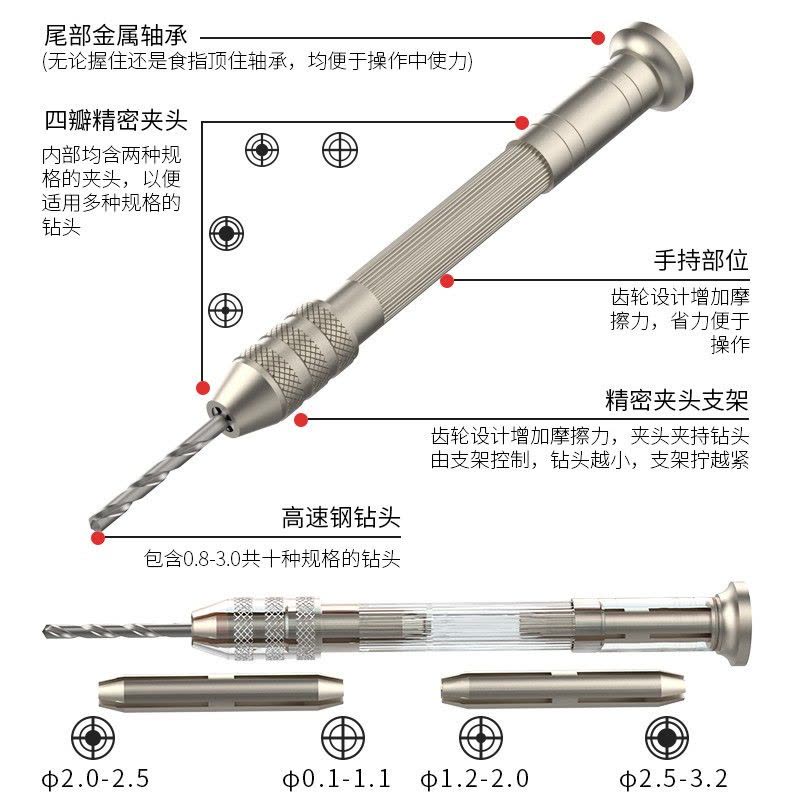 尾部金属轴承
(无论握住还是食指顶住轴承，均便于操作中使力)

四瓣精密夹头
内部均含两种规格的夹头，以便适用多种规格的钻头

手持部位
齿轮设计增加摩擦力，省力便于操作

精密夹头支架
齿轮设计增加摩擦力，夹头夹持钻头由支架控制，钻头越小，支架拧越紧

高速钢钻头
包含0.8-3.0共十种规格的钻头

ϕ2.0-2.5

ϕ0.1-1.1

ϕ1.2-2.0

ϕ2.5-3.2