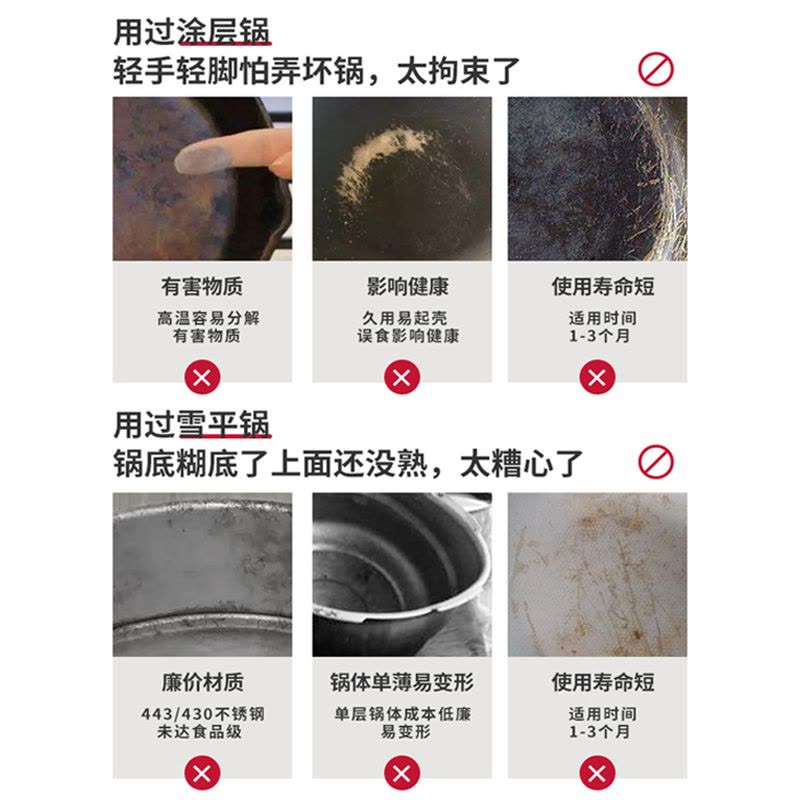 用过涂层锅
轻手轻脚怕弄坏锅，太拘束了

有害物质
高温容易分解
有害物质

影响健康
久用易起壳
误食影响健康

使用寿命短
适用时间
1-3个月

用过雪平锅
锅底糊底了上面还没熟，太糟心了

廉价材质
443/430不锈钢
未达食品级

锅体单薄易变形
单层锅体成本低廉
易变形

使用寿命短
适用时间
1-3个月