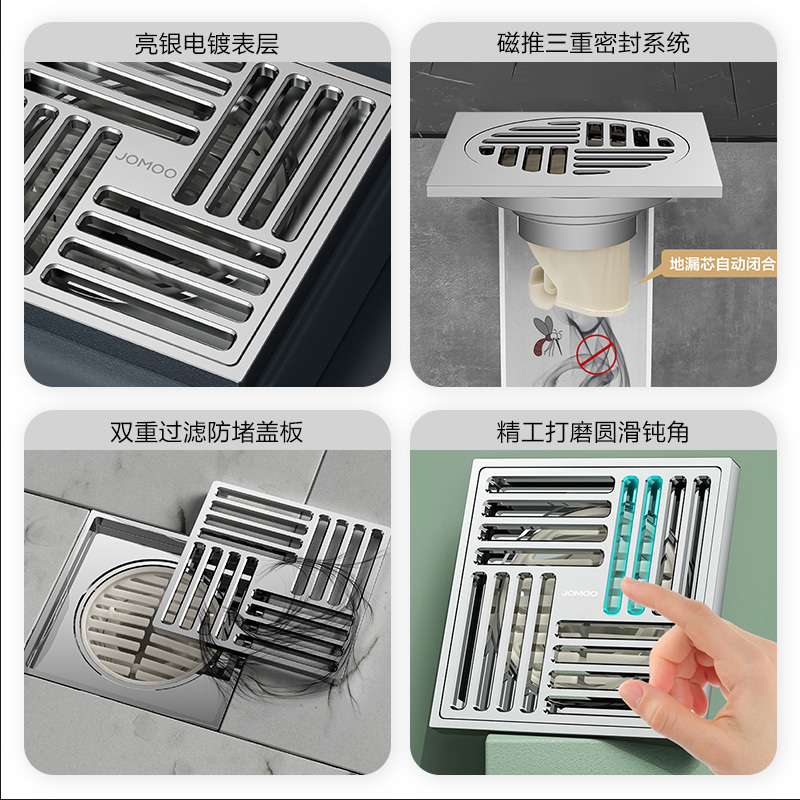 亮银电镀表层

JOMOO

磁推三重密封系统

地漏芯自动闭合

双重过滤防堵盖板

精工打磨圆滑钝角

JOMOO