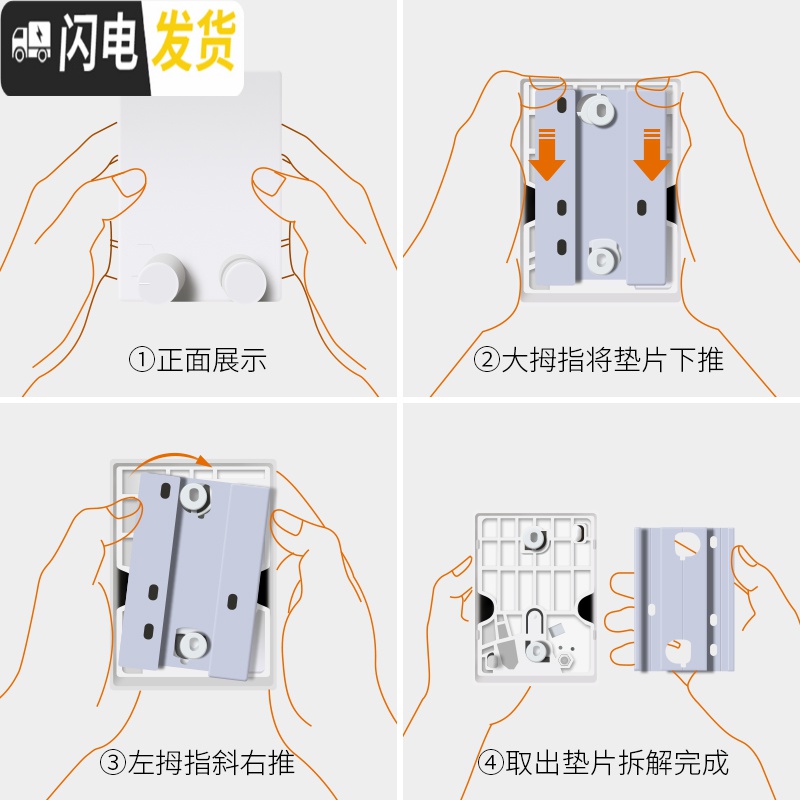 闪电发货

①正面展示

②大拇指将垫片下推

③左拇指斜右推

④取出垫片拆解完成