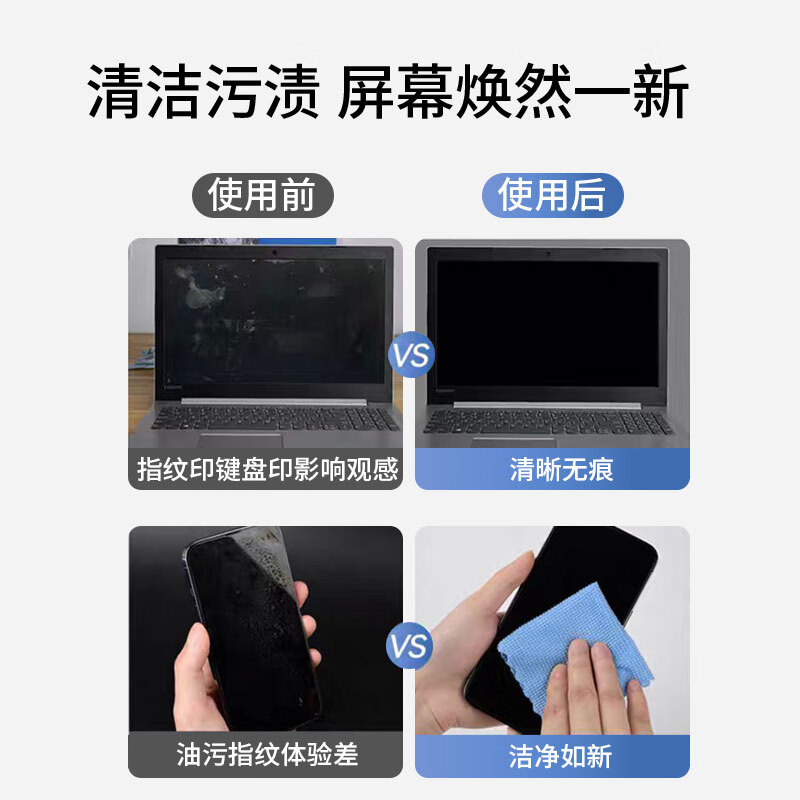 清洁污渍 屏幕焕然一新

使用前

使用后

VS

指纹印键盘印影响观感

清晰无痕

VS

油污指纹体验差

洁净如新