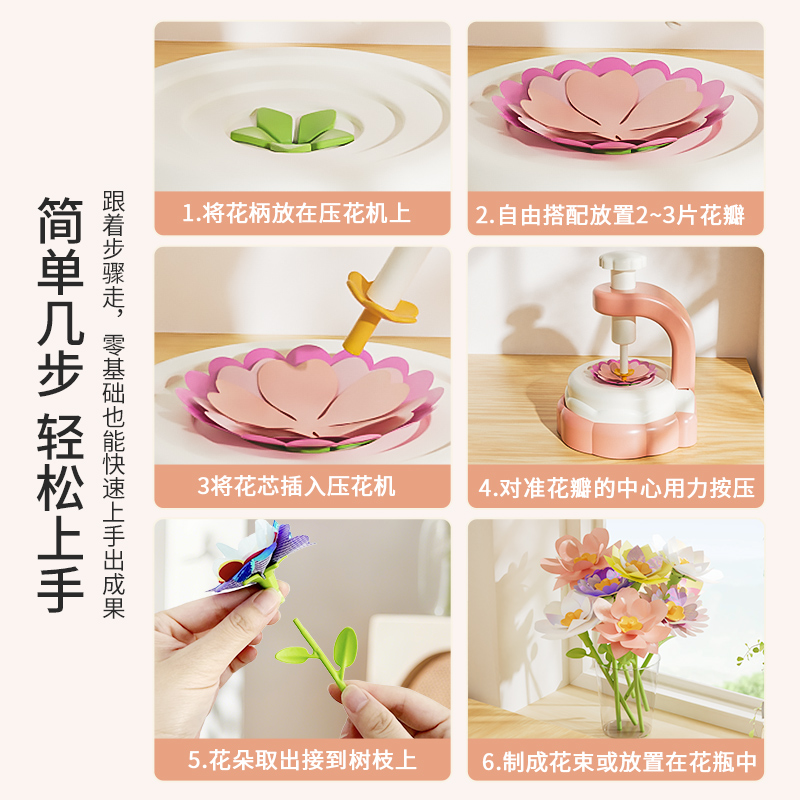 简单几步 轻松上手

跟着步骤走，零基础也能快速上手出成果

1.将花柄放在压花机上

2.自由搭配放置2~3片花瓣

3将花芯插入压花机

4.对准花瓣的中心用力按压

5.花朵取出接到树枝上

6.制成花束或放置在花瓶中