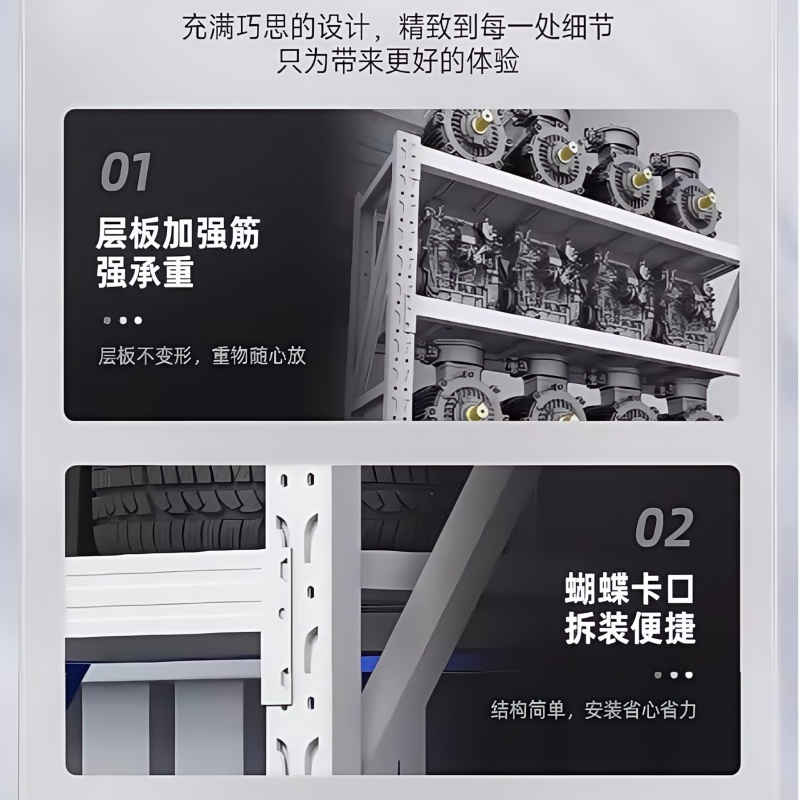 充满巧思的设计，精致到每一处细节
只为带来更好的体验

01
层板加强筋
强承重

层板不变形，重物随心放

02
蝴蝶卡口
拆装便捷

结构简单，安装省心省力