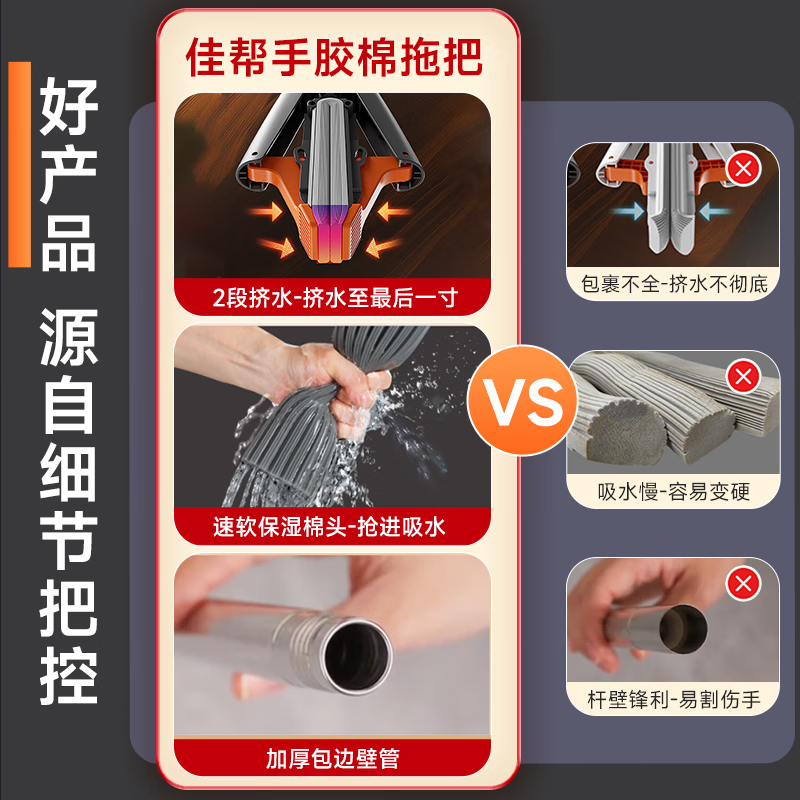 好产品

源自细节把控

佳帮手胶棉拖把

2段挤水-挤水至最后一寸

速软保湿棉头-抢进吸水

加厚包边壁管

VS

包裹不全-挤水不彻底

吸水慢-容易变硬

杆壁锋利-易割伤手