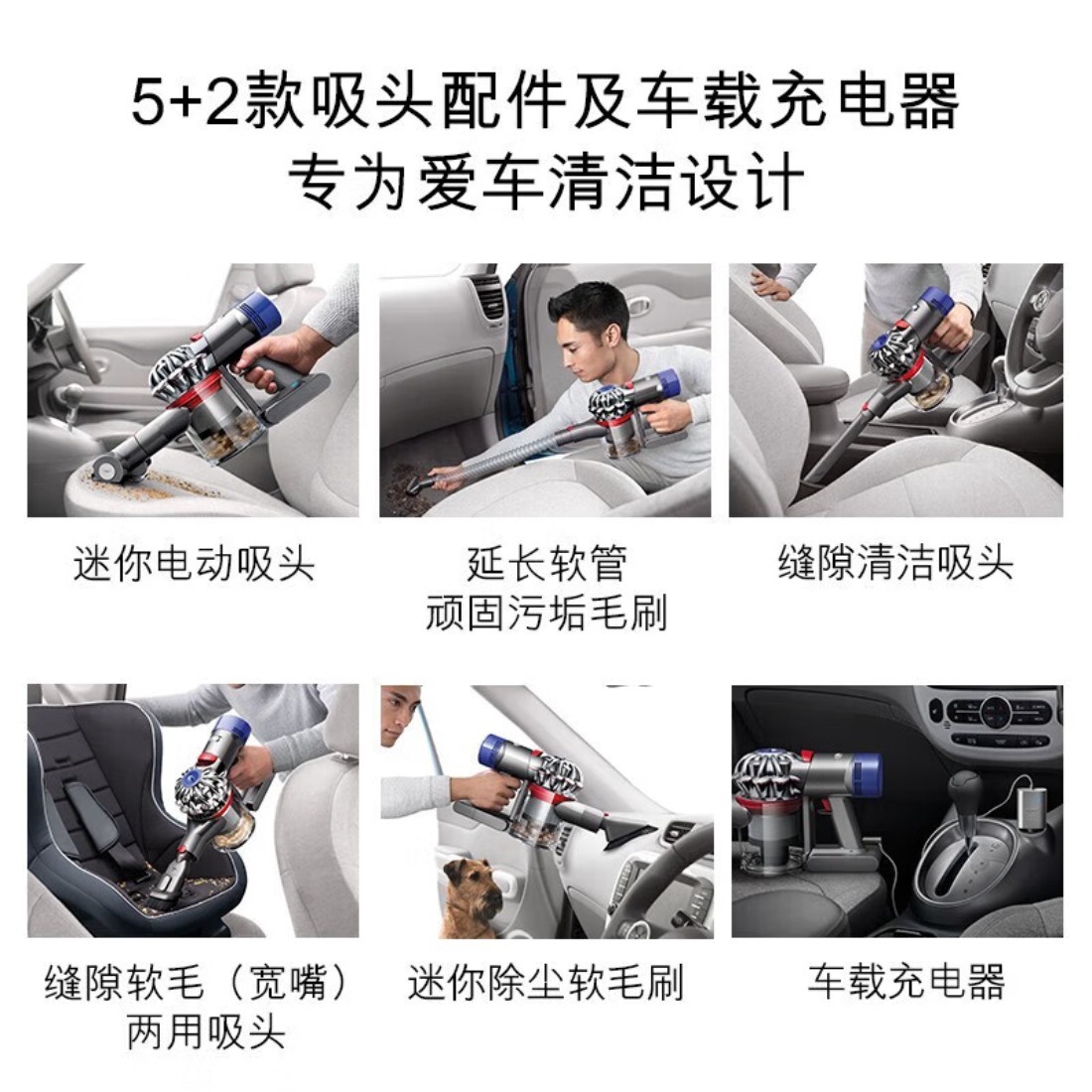 5+2款吸头配件及车载充电器
专为爱车清洁设计

迷你电动吸头

延长软管
顽固污垢毛刷

缝隙清洁吸头

缝隙软毛（宽嘴）
两用吸头

迷你除尘软毛刷

车载充电器