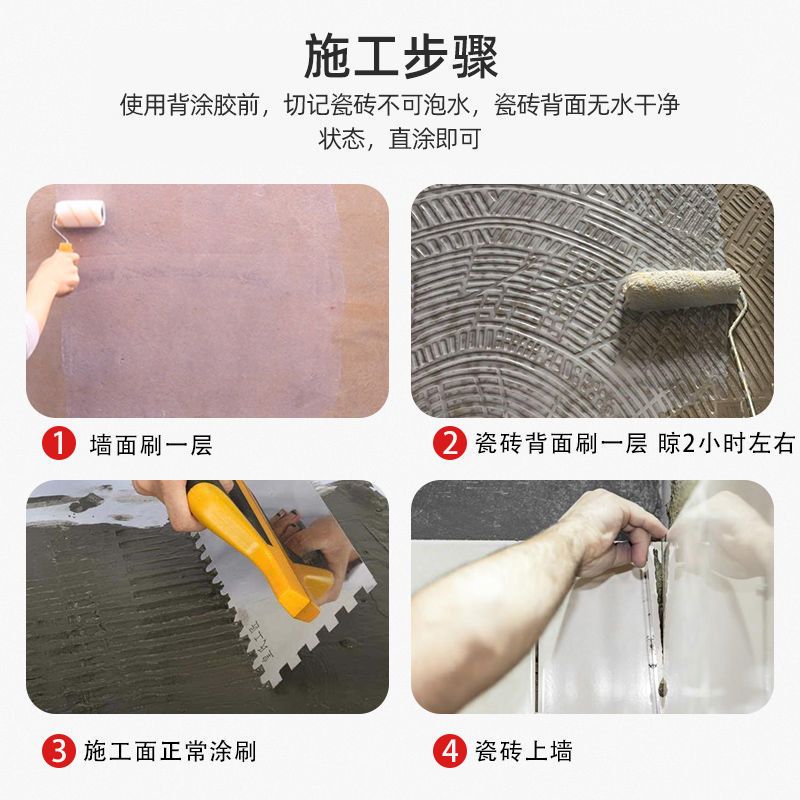 施工步骤

使用背涂胶前，切记瓷砖不可泡水，瓷砖背面无水干净状态，直涂即可

1 墙面刷一层

2 瓷砖背面刷一层 晾2小时左右

3 施工面正常涂刷

4 瓷砖上墙