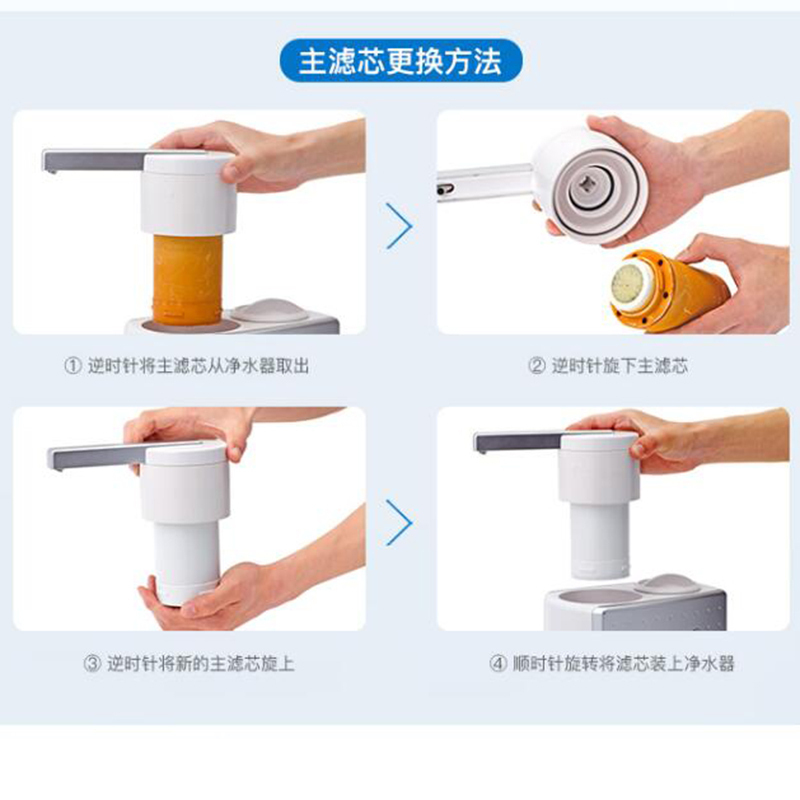 主滤芯更换方法

① 逆时针将主滤芯从净水器取出

② 逆时针旋下主滤芯

③ 逆时针将新的主滤芯旋上

④ 顺时针旋转将滤芯装上净水器