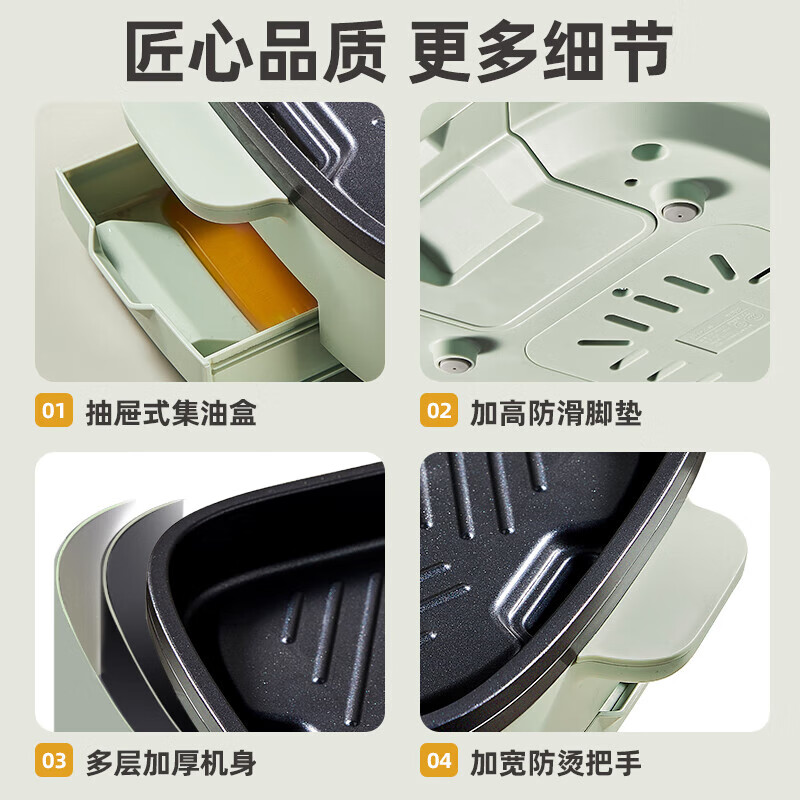 匠心品质 更多细节

01 抽屉式集油盒

02 加高防滑脚垫

03 多层加厚机身

04 加宽防烫把手