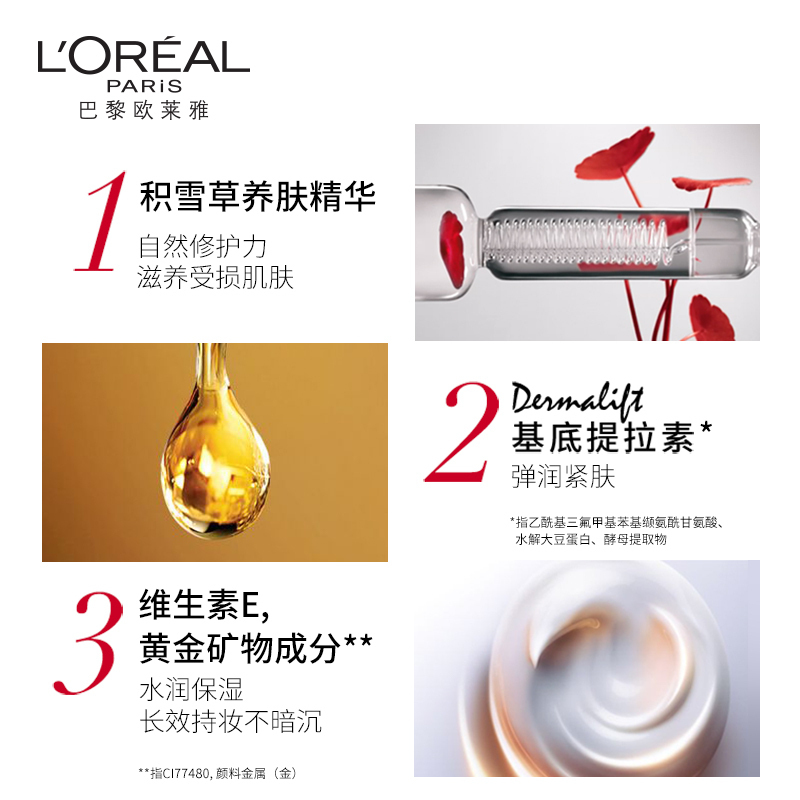 L'ORÉAL
PARiS
巴黎欧莱雅

1 积雪草养肤精华
自然修护力
滋养受损肌肤

2 Dermalift
基底提拉素*
弹润紧肤

*指乙酰基三氟甲基苯基缬氨酰甘氨酸、水解大豆蛋白、酵母提取物

3 维生素E,
黄金矿物成分**
水润保湿
长效持妆不暗沉

**指CI77480, 颜料金属（金）