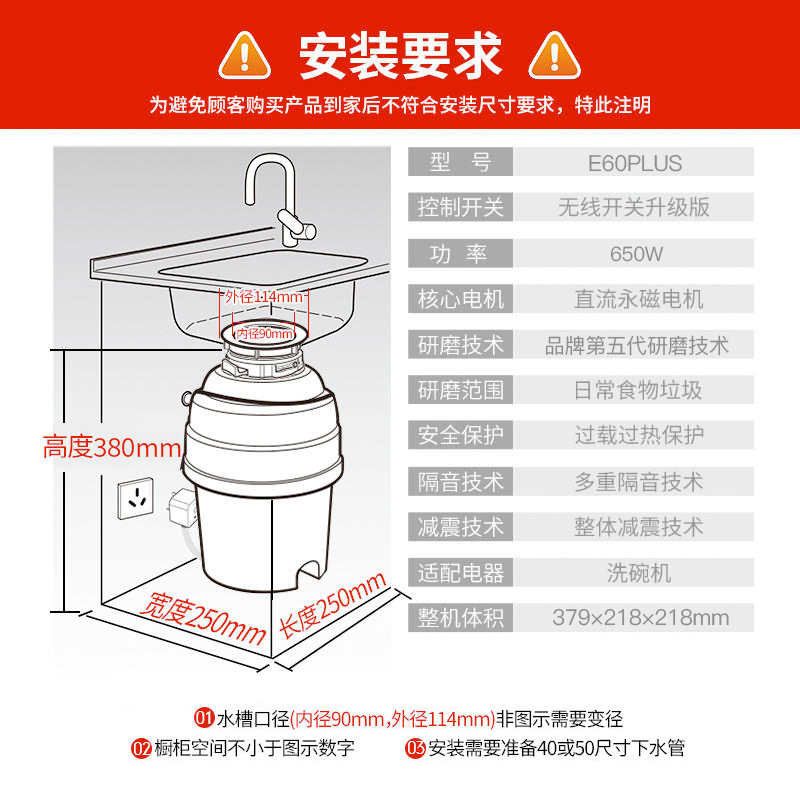 安装要求

为避免顾客购买产品到家后不符合安装尺寸要求，特此注明

外径114mm
内径90mm
高度380mm
宽度250mm
长度250mm

| 型　号 | E60PLUS |
|---|---|
| 控制开关 | 无线开关升级版 |
| 功　率 | 650W |
| 核心电机 | 直流永磁电机 |
| 研磨技术 | 品牌第五代研磨技术 |
| 研磨范围 | 日常食物垃圾 |
| 安全保护 | 过载过热保护 |
| 隔音技术 | 多重隔音技术 |
| 减震技术 | 整体减震技术 |
| 适配电器 | 洗碗机 |
| 整机体积 | 379×218×218mm |

01 水槽口径(内径90mm,外径114mm)非图示需要变径

02 橱柜空间不小于图示数字

03 安装需要准备40或50尺寸下水管