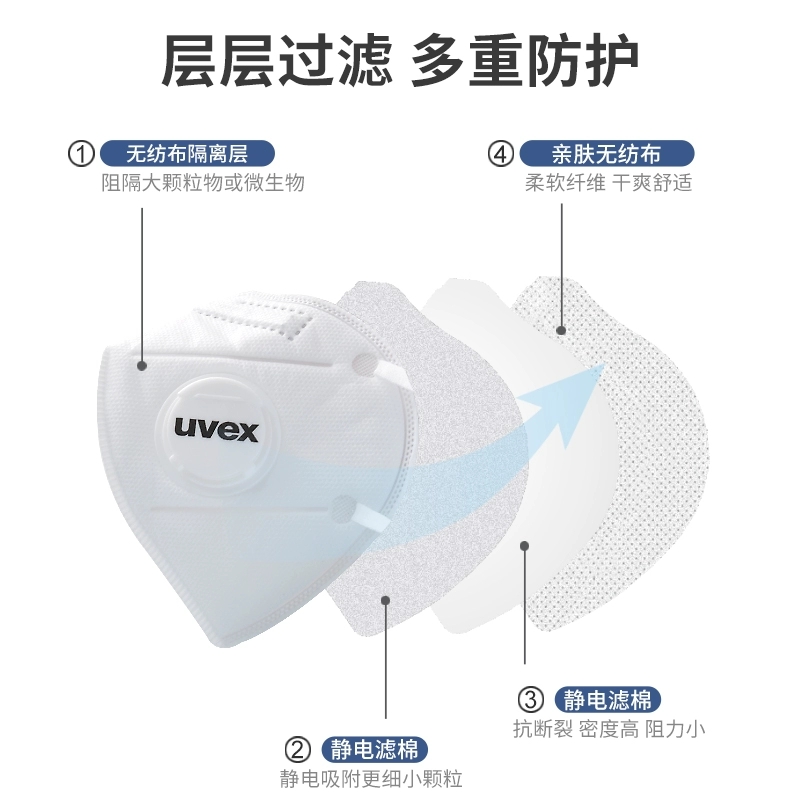 层层过滤 多重防护

① 无纺布隔离层
阻隔大颗粒物或微生物

④ 亲肤无纺布
柔软纤维 干爽舒适

uvex

③ 静电滤棉
抗断裂 密度高 阻力小

② 静电滤棉
静电吸附更细小颗粒