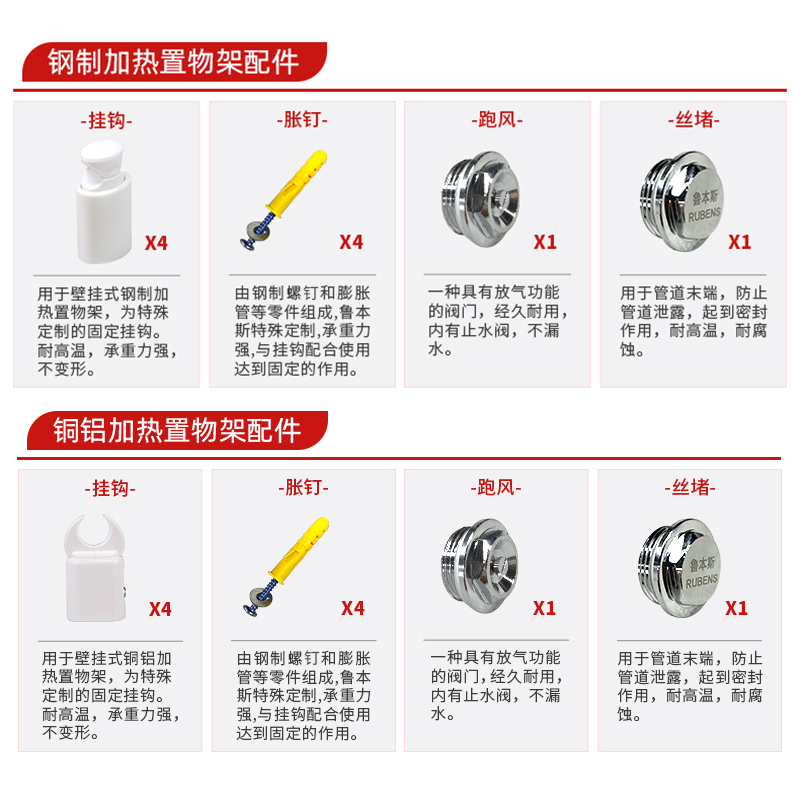 钢制加热置物架配件

-挂钩-

X4

用于壁挂式钢制加热置物架，为特殊定制的固定挂钩。耐高温，承重力强，不变形。

-胀钉-

X4

由钢制螺钉和膨胀管等零件组成,鲁本斯特殊定制,承重力强,与挂钩配合使用达到固定的作用。

-跑风-

X1

一种具有放气功能的阀门，经久耐用，内有止水阀，不漏水。

-丝堵-

鲁本斯
RUBENS

X1

用于管道末端，防止管道泄露，起到密封作用，耐高温，耐腐蚀。

铜铝加热置物架配件

-挂钩-

X4

用于壁挂式铜铝加热置物架，为特殊定制的固定挂钩。耐高温，承重力强，不变形。

-胀钉-

X4

由钢制螺钉和膨胀管等零件组成,鲁本斯特殊定制,承重力强,与挂钩配合使用达到固定的作用。

-跑风-

X1

一种具有放气功能的阀门，经久耐用，内有止水阀，不漏水。

-丝堵-

鲁本斯
RUBENS

X1

用于管道末端，防止管道泄露，起到密封作用，耐高温，耐腐蚀。