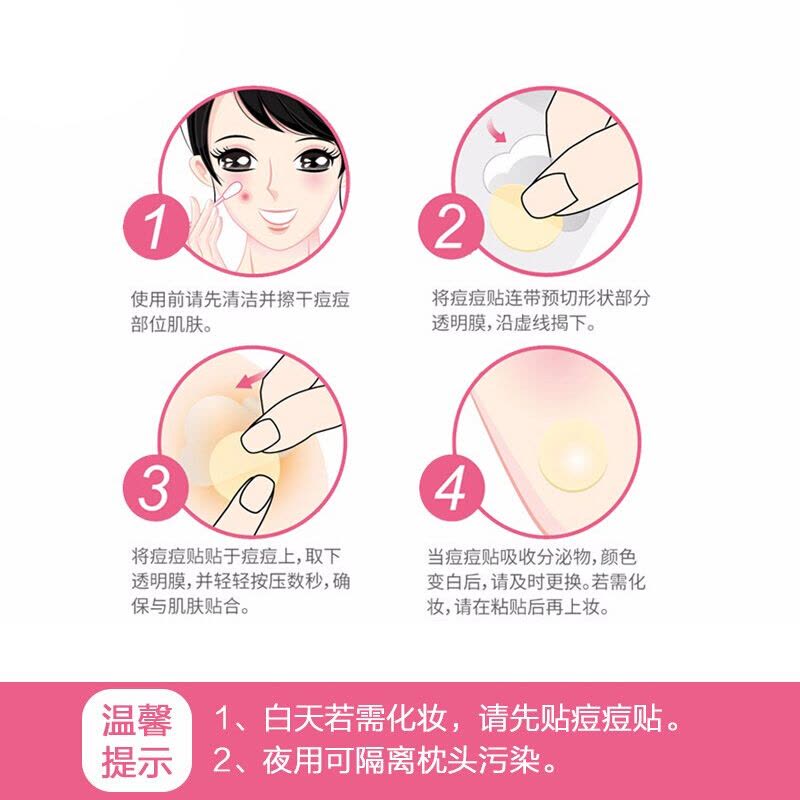 1

使用前请先清洁并擦干痘痘部位肌肤。

2

将痘痘贴连带预切形状部分透明膜，沿虚线揭下。

3

将痘痘贴贴于痘痘上，取下透明膜，并轻轻按压数秒，确保与肌肤贴合。

4

当痘痘贴吸收分泌物，颜色变白后，请及时更换。若需化妆，请在粘贴后再上妆。

温馨提示

1、白天若需化妆，请先贴痘痘贴。
2、夜用可隔离枕头污染。