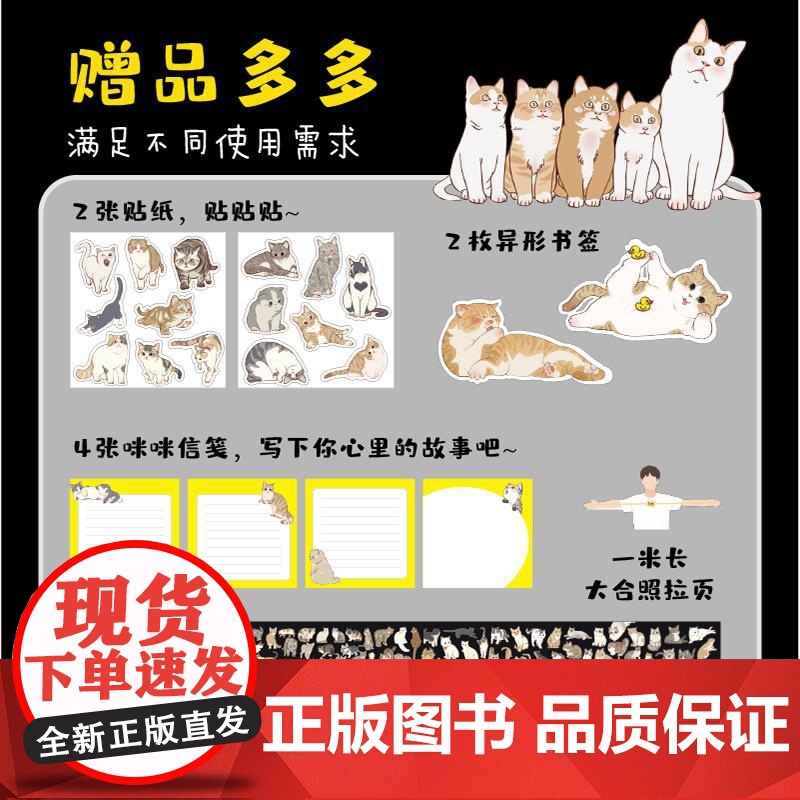 赠品多多
满足不同使用需求

2张贴纸，贴贴贴~

2枚异形书签

4张咪咪信笺，写下你心里的故事吧~

一米长
大合照拉页

现货
下单速发
全新正版直发

正版图书 品质保证