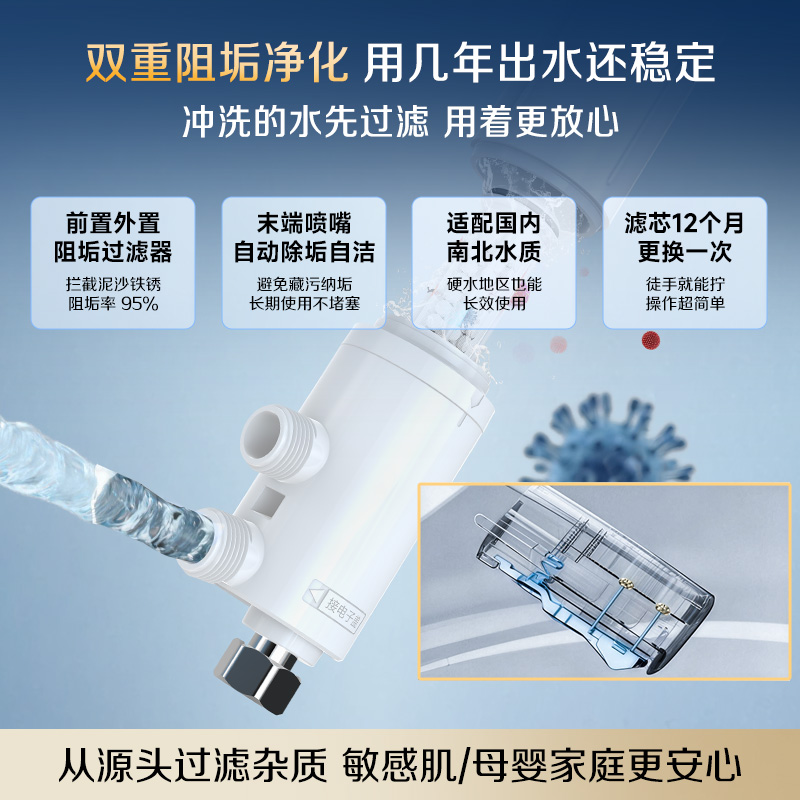 双重阻垢净化 用几年出水还稳定
冲洗的水先过滤 用着更放心

前置外置
阻垢过滤器
拦截泥沙铁锈
阻垢率 95%

末端喷嘴
自动除垢自洁
避免藏污纳垢
长期使用不堵塞

适配国内
南北水质
硬水地区也能
长效使用

滤芯12个月
更换一次
徒手就能拧
操作超简单

接电子锤

从源头过滤杂质 敏感肌/母婴家庭更安心