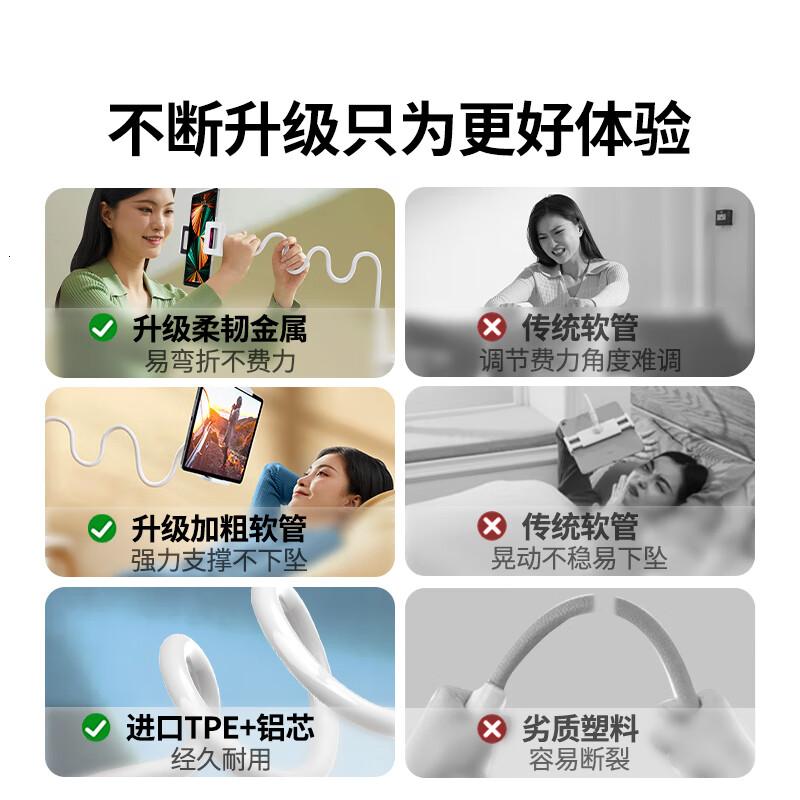 不断升级只为更好体验

升级柔韧金属
易弯折不费力

传统软管
调节费力角度难调

升级加粗软管
强力支撑不下坠

传统软管
晃动不稳易下坠

进口TPE+铝芯
经久耐用

劣质塑料
容易断裂