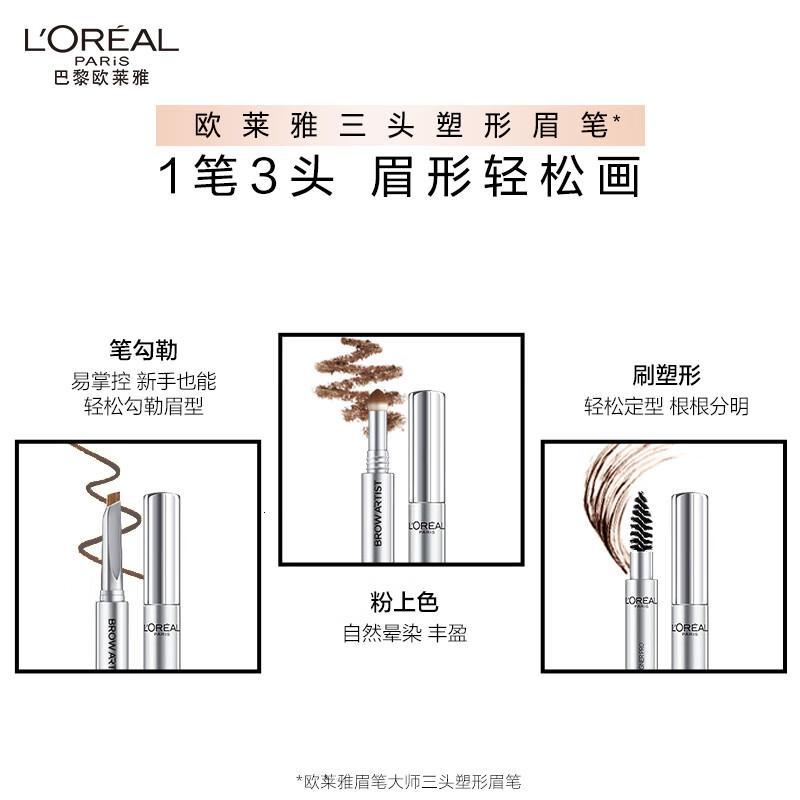 L'ORÉAL
PARIS
巴黎欧莱雅

欧莱雅三头塑形眉笔*

1笔3头 眉形轻松画

笔勾勒
易掌控 新手也能
轻松勾勒眉型

BROW ARTIST
L'ORÉAL
PARIS

BROW ARTIST
L'ORÉAL
PARIS

粉上色
自然晕染 丰盈

刷塑形
轻松定型 根根分明

L'ORÉAL
PARIS
L'ORÉAL
PARIS

*欧莱雅眉笔大师三头塑形眉笔