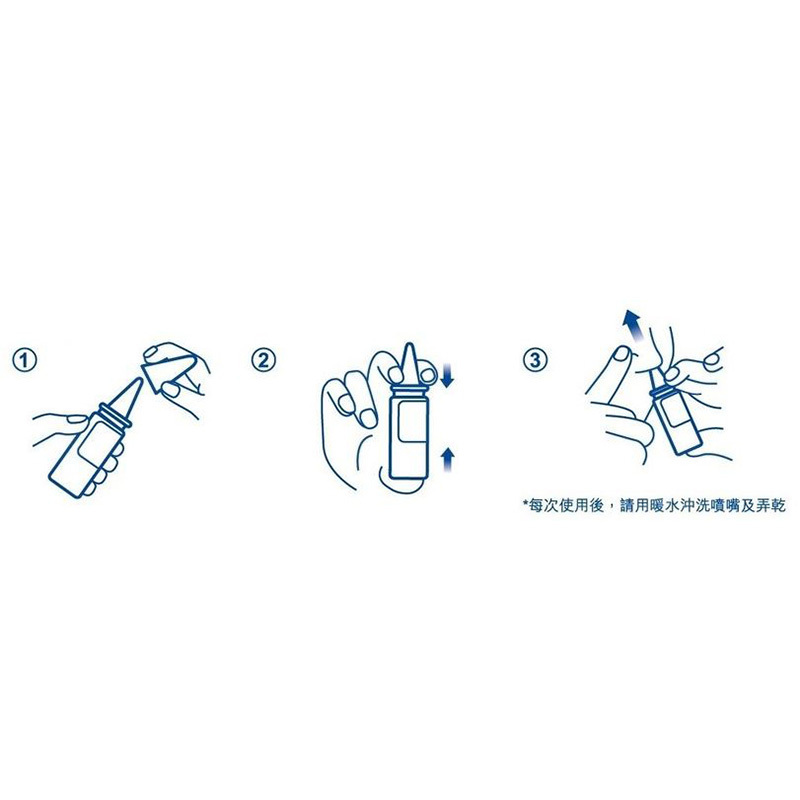 ①

②

③

*每次使用後，請用暖水沖洗噴嘴及弄乾