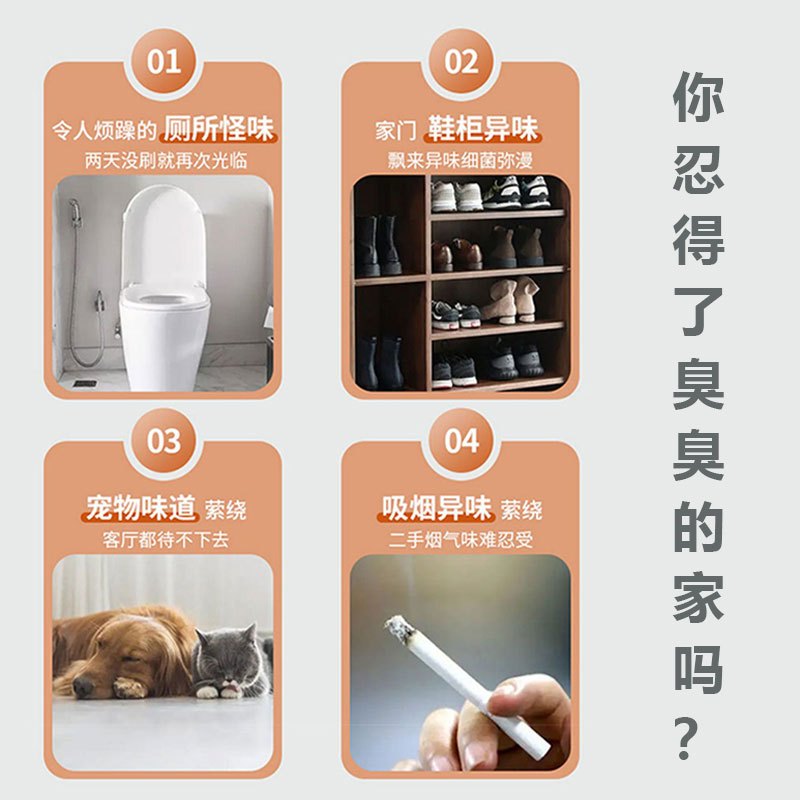 01
令人烦躁的 厕所怪味
两天没刷就再次光临

02
家门 鞋柜异味
飘来异味细菌弥漫

03
宠物味道 萦绕
客厅都待不下去

04
吸烟异味 萦绕
二手烟气味难忍受

你忍得了臭臭的家吗？