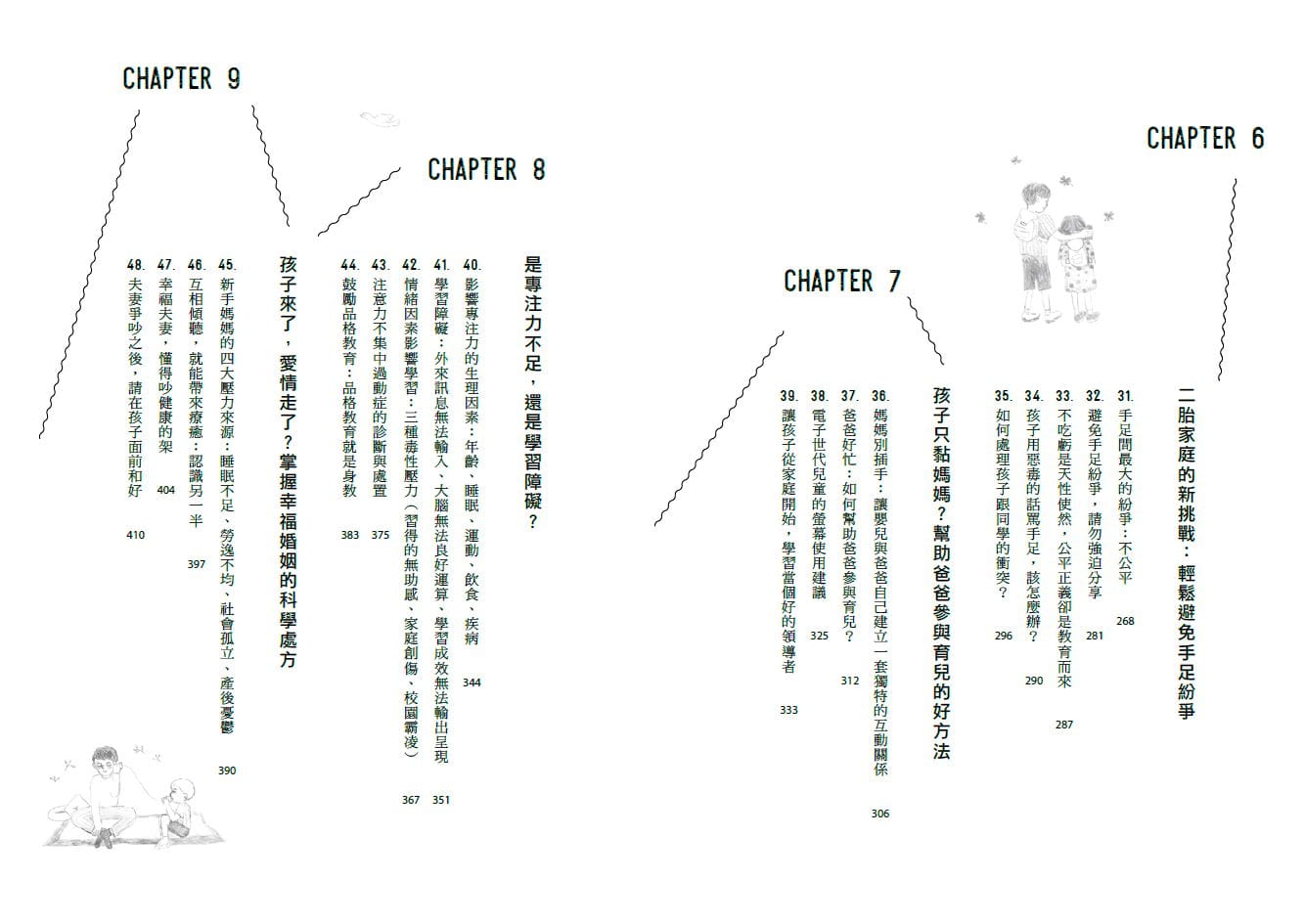 CHAPTER 6

二胎家庭的新挑戰：輕鬆避免手足紛爭

31. 手足間最大的紛爭：不公平 268
32. 避免手足紛爭，請勿強迫分享 281
33. 不吃虧是天性使然，公平正義卻是教育而來 287
34. 孩子用惡毒的話罵手足，該怎麼辦？ 290
35. 如何處理孩子跟同學的衝突？ 296

CHAPTER 7

孩子只黏媽媽？幫助爸爸參與育兒的好方法

36. 媽媽別插手：讓嬰兒與爸爸自己建立一套獨特的互動關係 306
37. 爸爸好忙：如何幫助爸爸參與育兒？ 312
38. 電子世代兒童的螢幕使用建議 325
39. 讓孩子從家庭開始，學習當個好的領導者 333

CHAPTER 8

是專注力不足，還是學習障礙？

40. 影響專注力的生理因素：年齡、睡眠、運動、飲食、疾病 344
41. 學習障礙：外來訊息無法輸入、大腦無法良好運算、學習成效無法輸出呈現 351
42. 情緒因素影響學習：三種毒性壓力（習得的無助感、家庭創傷、校園霸凌） 367
43. 注意力不集中過動症的診斷與處置 375
44. 鼓勵品格教育：品格教育就是身教 383

CHAPTER 9

孩子來了，愛情走了？掌握幸福婚姻的科學處方

45. 新手媽媽的四大壓力來源：睡眠不足、勞逸不均、社會孤立、產後憂鬱 390
46. 互相傾聽，就能帶來療癒：認識另一半 397
47. 幸福夫妻，懂得吵健康的架 404
48. 夫妻爭吵之後，請在孩子面前和好 410