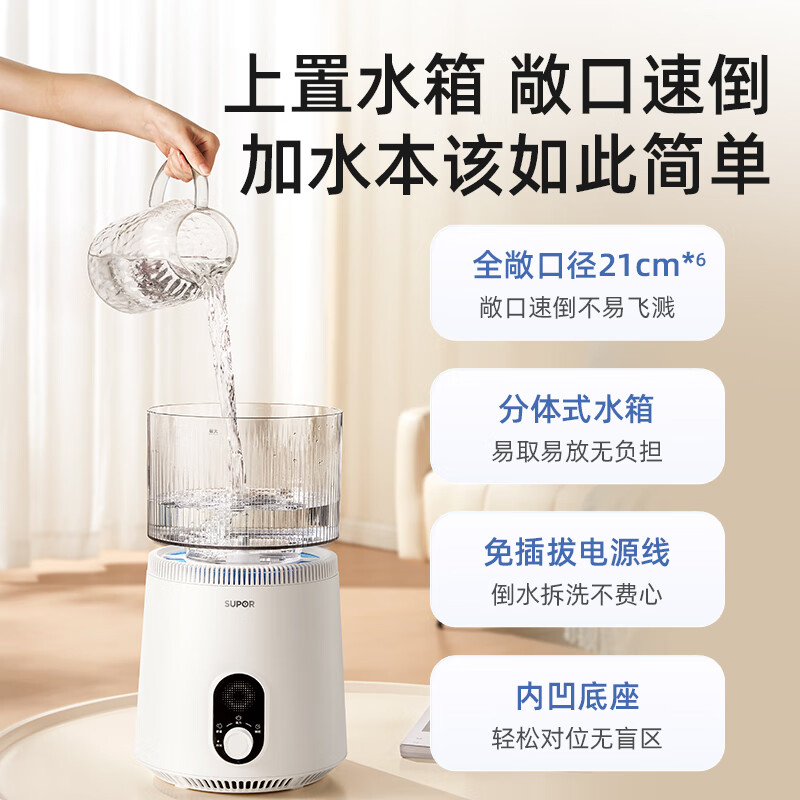 上置水箱 敞口速倒
加水本该如此简单

全敞口径21cm*6
敞口速倒不易飞溅

分体式水箱
易取易放无负担

免插拔电源线
倒水拆洗不费心

内凹底座
轻松对位无盲区

SUPOR