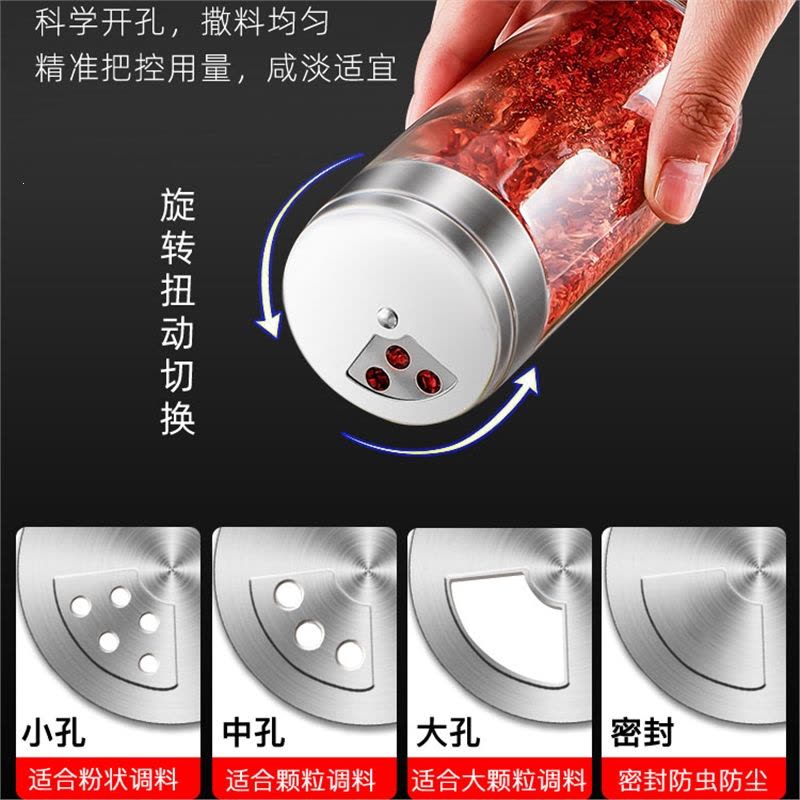 科学开孔，撒料均匀
精准把控用量，咸淡适宜

旋转扭动切换

小孔
适合粉状调料

中孔
适合颗粒调料

大孔
适合大颗粒调料

密封
密封防虫防尘