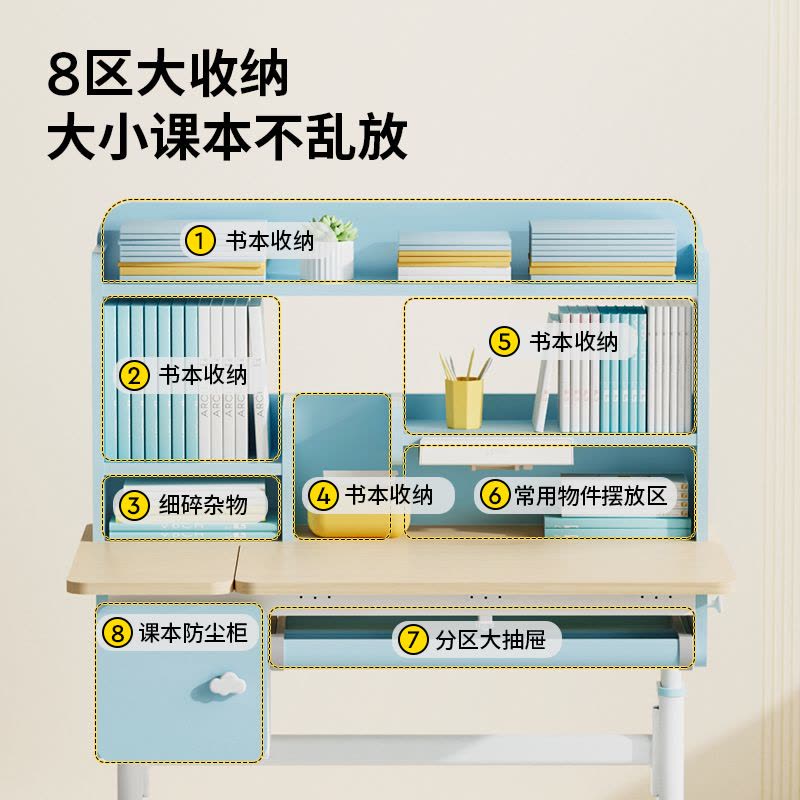 8区大收纳
大小课本不乱放

1 书本收纳

2 书本收纳

5 书本收纳

3 细碎杂物

4 书本收纳

6 常用物件摆放区

8 课本防尘柜

7 分区大抽屉