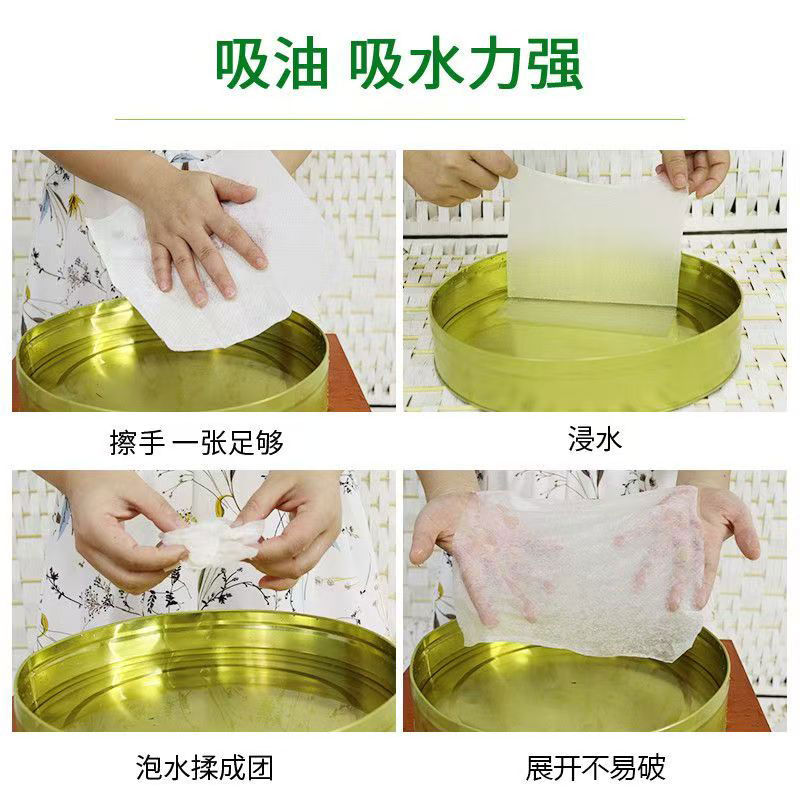 吸油 吸水力强

擦手 一张足够

浸水

泡水揉成团

展开不易破