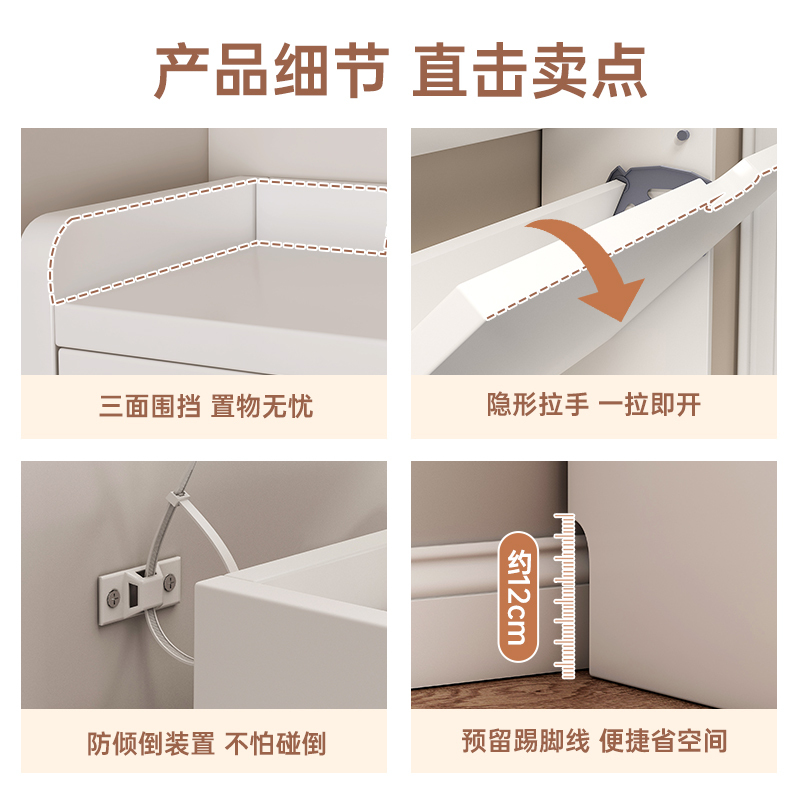 产品细节 直击卖点

三面围挡 置物无忧

隐形拉手 一拉即开

防倾倒装置 不怕碰倒

约12cm

预留踢脚线 便捷省空间