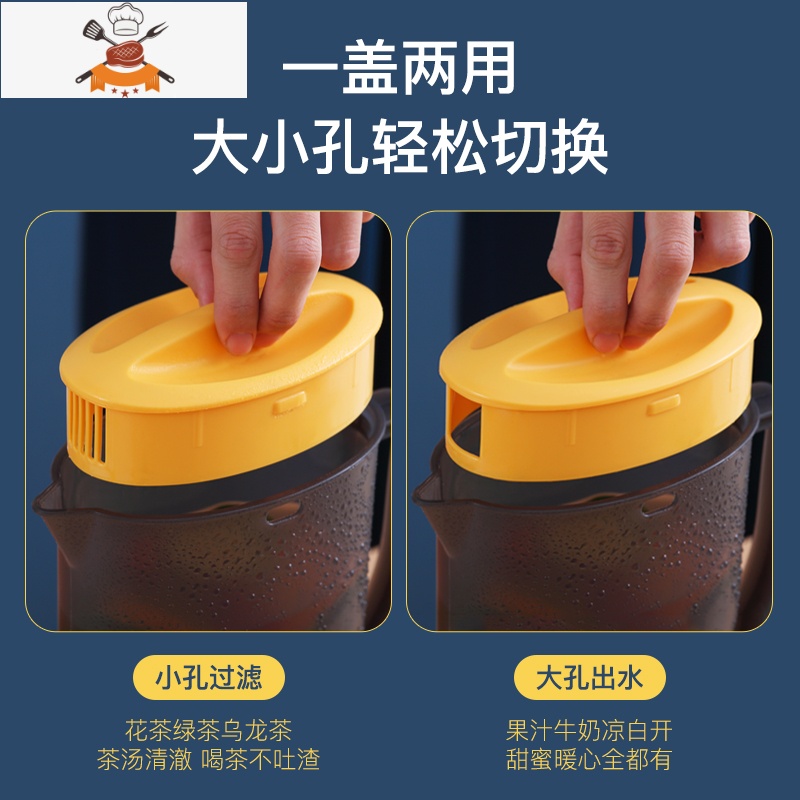 一盖两用
大小孔轻松切换

小孔过滤
花茶绿茶乌龙茶
茶汤清澈 喝茶不吐渣

大孔出水
果汁牛奶凉白开
甜蜜暖心全都有