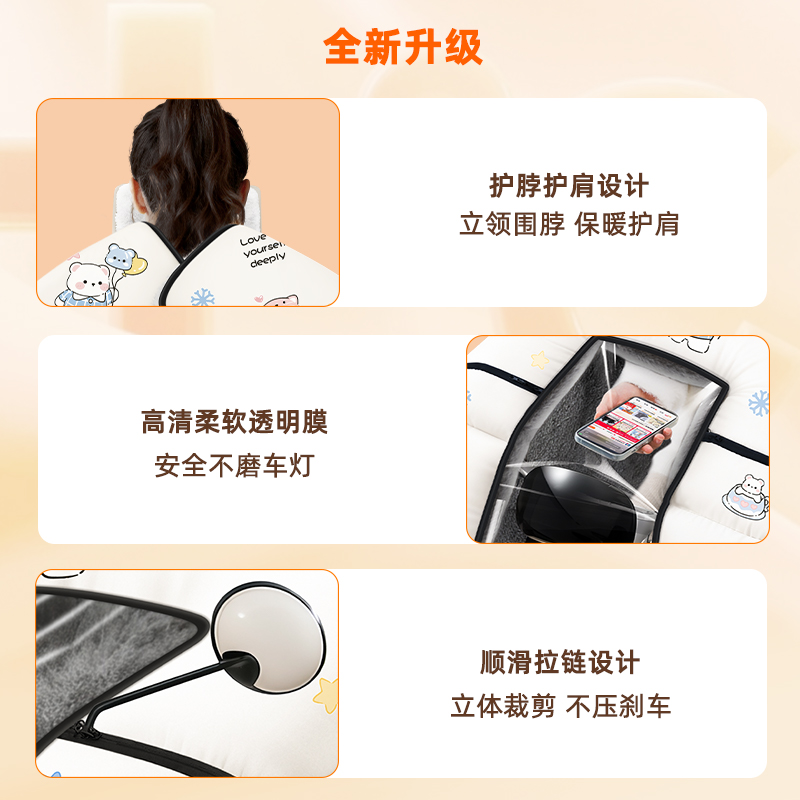 全新升级

Love yourself deeply

护脖护肩设计
立领围脖 保暖护肩

高清柔软透明膜
安全不磨车灯

顺滑拉链设计
立体裁剪 不压刹车