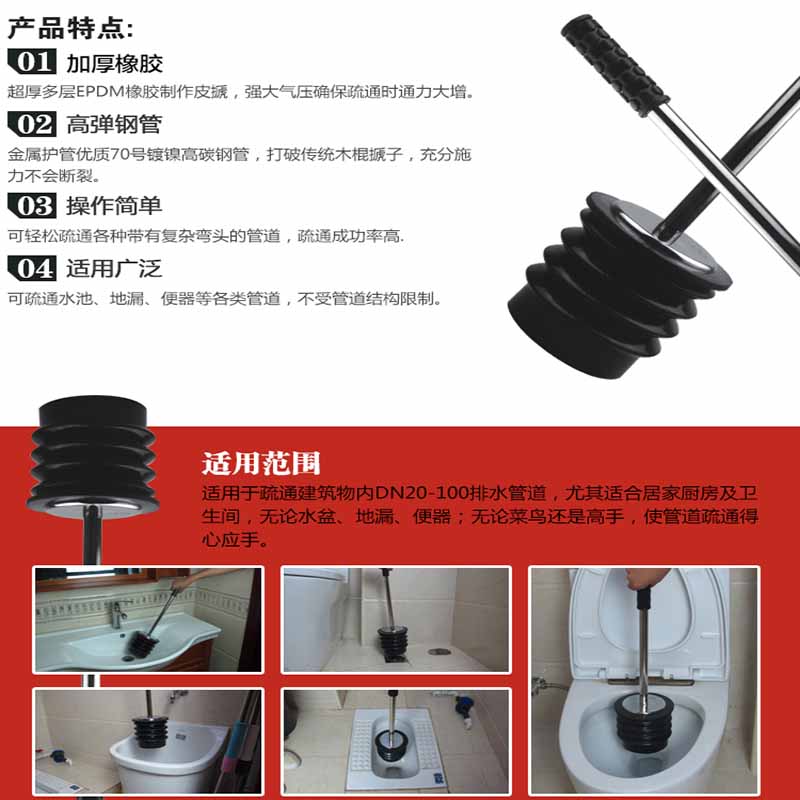 产品特点:

01 加厚橡胶

超厚多层EPDM橡胶制作皮搋，强大气压确保疏通时通力大增。

02 高弹钢管

金属护管优质70号镀镍高碳钢管，打破传统木棍搋子，充分施力不会断裂。

03 操作简单

可轻松疏通各种带有复杂弯头的管道，疏通成功率高.

04 适用广泛

可疏通水池、地漏、便器等各类管道，不受管道结构限制。

适用范围

适用于疏通建筑物内DN20-100排水管道，尤其适合居家厨房及卫生间，无论水盆、地漏、便器；无论菜鸟还是高手，使管道疏通得心应手。