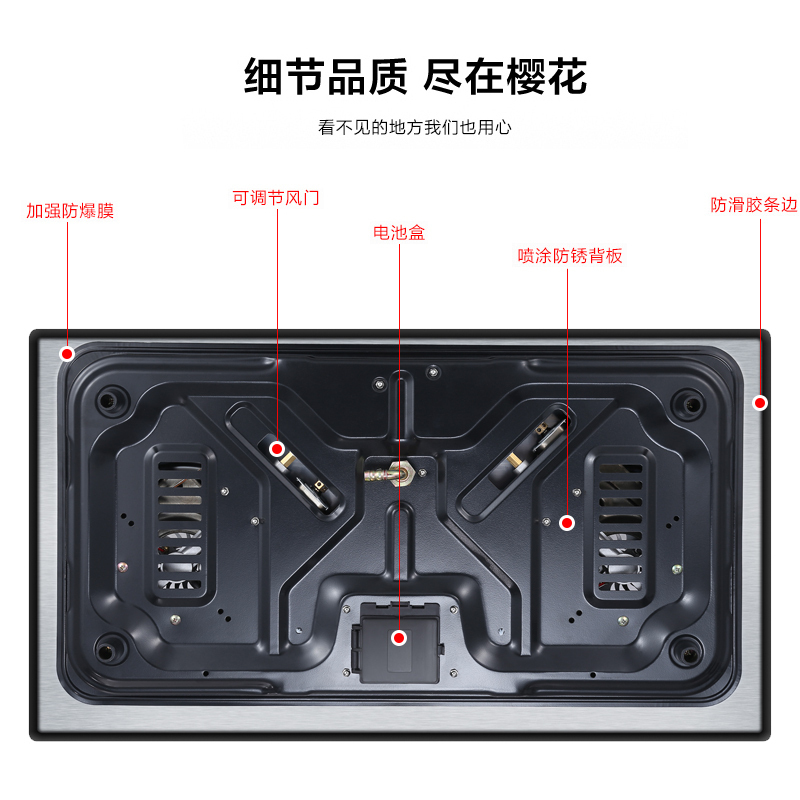 细节品质 尽在樱花

看不见的地方我们也用心

加强防爆膜

可调节风门

电池盒

喷涂防锈背板

防滑胶条边