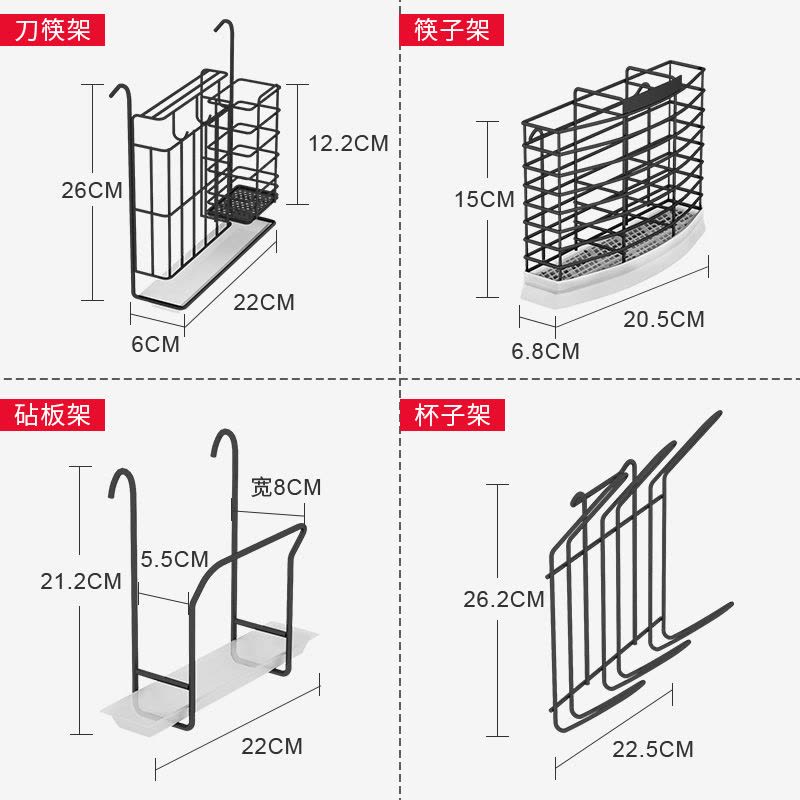 刀筷架

26CM

12.2CM

22CM

6CM

筷子架

15CM

20.5CM

6.8CM

砧板架

宽8CM

5.5CM

21.2CM

22CM

杯子架

26.2CM

22.5CM