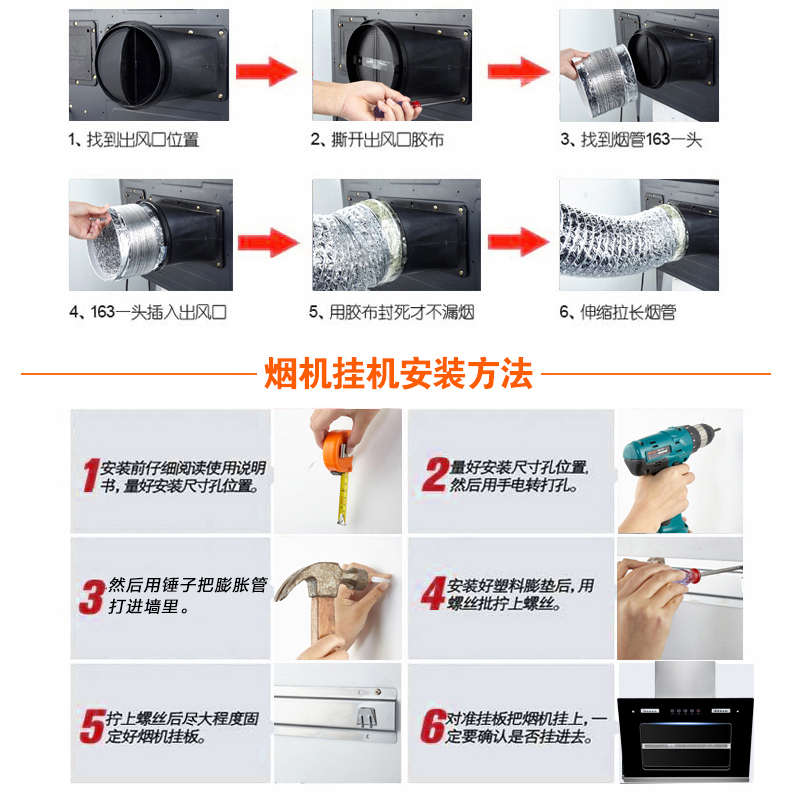 1、找到出风口位置

2、撕开出风口胶布

3、找到烟管163一头

4、163一头插入出风口

5、用胶布封死才不漏烟

6、伸缩拉长烟管

烟机挂机安装方法

1 安装前仔细阅读使用说明书，量好安装尺寸孔位置。

2 量好安装尺寸孔位置，然后用手电转打孔。

3 然后用锤子把膨胀管打进墙里。

4 安装好塑料膨垫后，用螺丝批拧上螺丝。

5 拧上螺丝后尽大程度固定好烟机挂板。

6 对准挂板把烟机挂上，一定要确认是否挂进去。