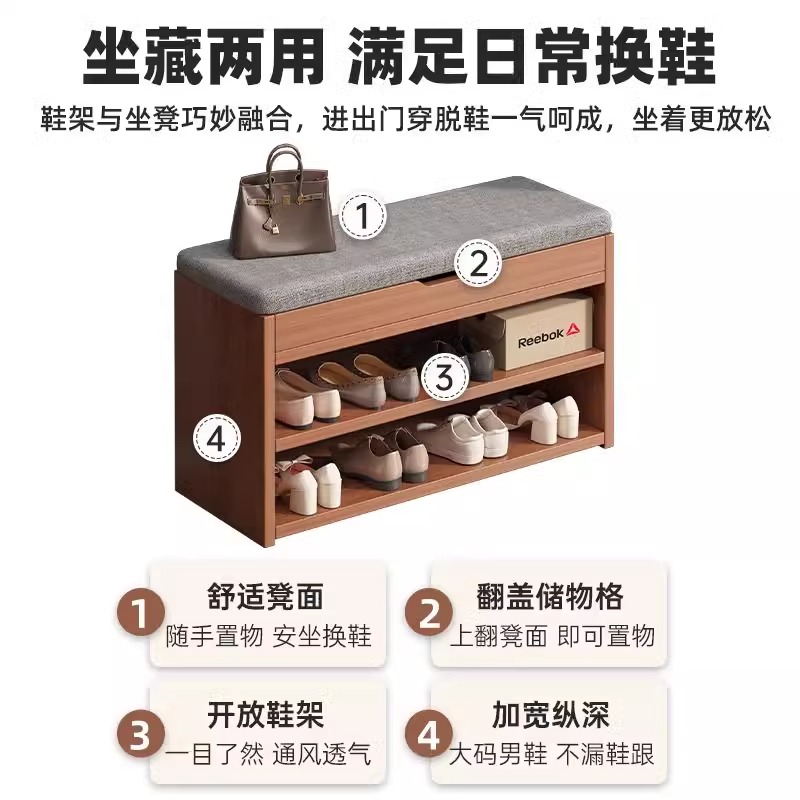 坐藏两用 满足日常换鞋

鞋架与坐凳巧妙融合，进出门穿脱鞋一气呵成，坐着更放松

1

2

Reebok

3

4

1 舒适凳面
随手置物 安坐换鞋

2 翻盖储物格
上翻凳面 即可置物

3 开放鞋架
一目了然 通风透气

4 加宽纵深
大码男鞋 不漏鞋跟