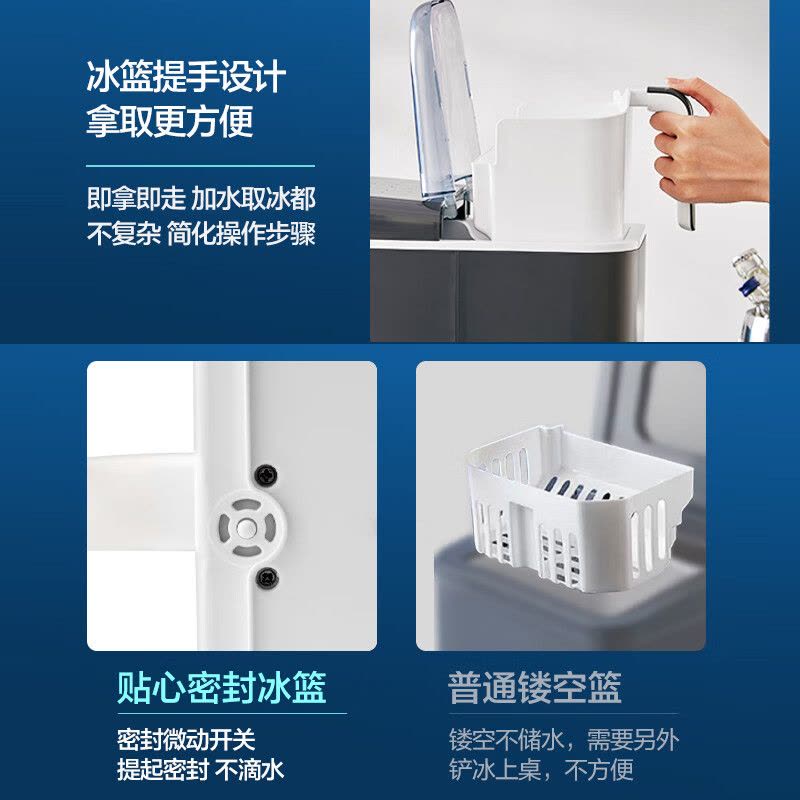 冰篮提手设计
拿取更方便

即拿即走 加水取冰都
不复杂 简化操作步骤

贴心密封冰篮

密封微动开关
提起密封 不滴水

普通镂空篮

镂空不储水，需要另外
铲冰上桌，不方便