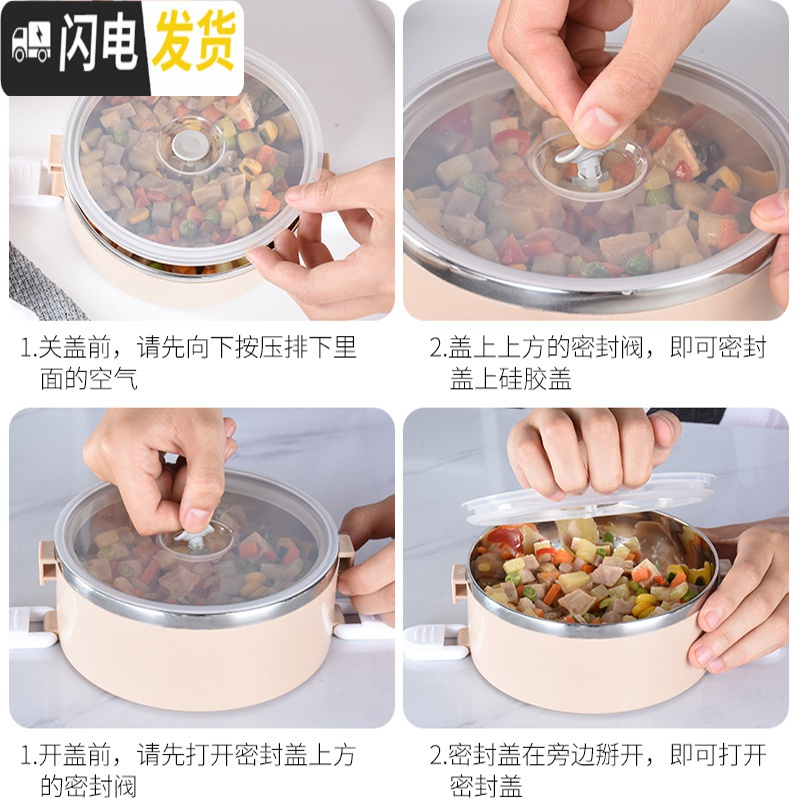 闪电发货

1.关盖前，请先向下按压排下里面的空气

2.盖上上方的密封阀，即可密封盖上硅胶盖

1.开盖前，请先打开密封盖上方的密封阀

2.密封盖在旁边掰开，即可打开密封盖