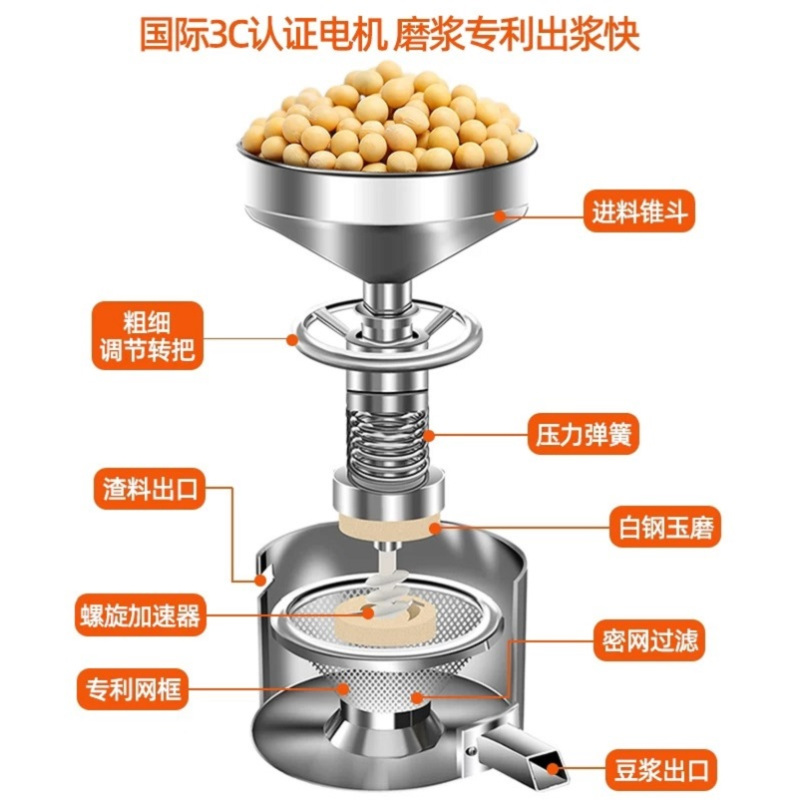 国际3C认证电机 磨浆专利出浆快

进料锥斗

粗细调节转把

压力弹簧

渣料出口

白钢玉磨

螺旋加速器

密网过滤

专利网框

豆浆出口